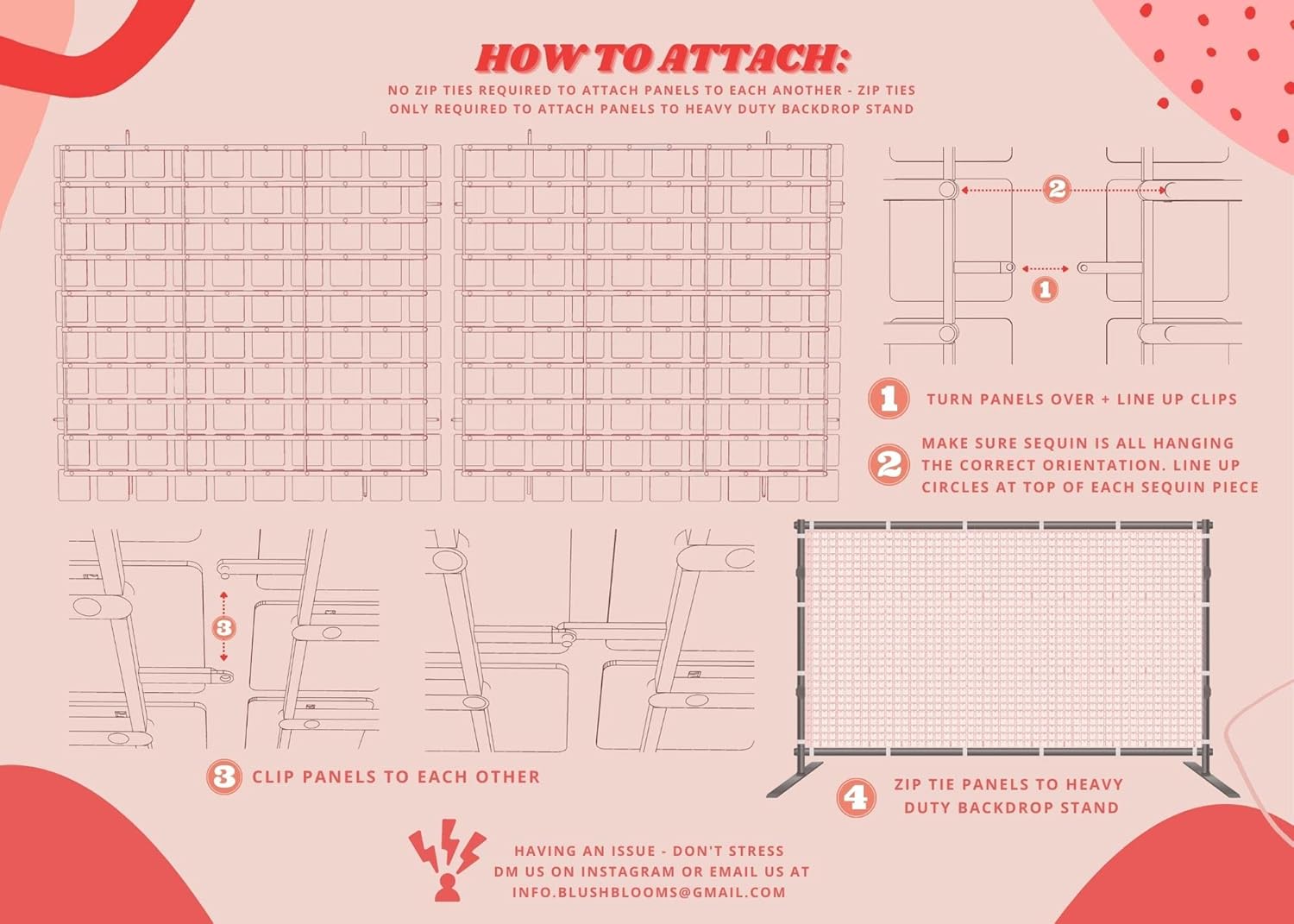 HOW TO ATTACH:

NO ZIP TIES REQUIRED TO ATTACH PANELS TO EACH ANOTHER - ZIP TIES ONLY REQUIRED TO ATTACH PANELS TO HEAVY DUTY BACKDROP STAND

2

1

1 TURN PANELS OVER + LINE UP CLIPS

2 MAKE SURE SEQUIN IS ALL HANGING THE CORRECT ORIENTATION. LINE UP CIRCLES AT TOP OF EACH SEQUIN PIECE

3

3 CLIP PANELS TO EACH OTHER

4 ZIP TIE PANELS TO HEAVY DUTY BACKDROP STAND

HAVING AN ISSUE - DON'T STRESS
DM US ON INSTAGRAM OR EMAIL US AT
INFO.BLUSHBLOOMS@GMAIL.COM