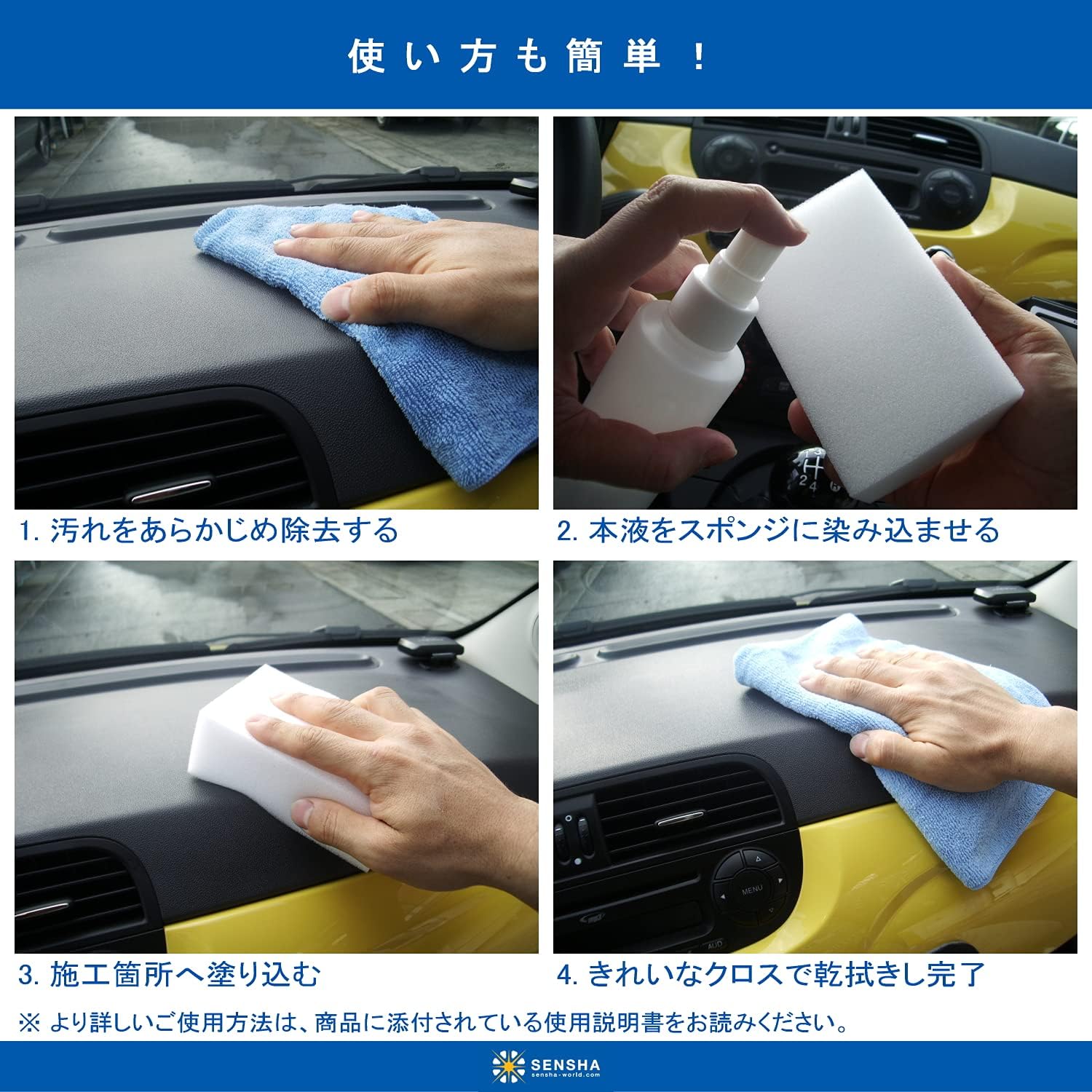 使い方も簡単！

1. 汚れをあらかじめ除去する

2. 本液をスポンジに染み込ませる

3. 施工箇所へ塗り込む

4. きれいなクロスで乾拭きし完了

※ より詳しいご使用方法は、商品に添付されている使用説明書をお読みください。

SENSHA
sensha-world.com