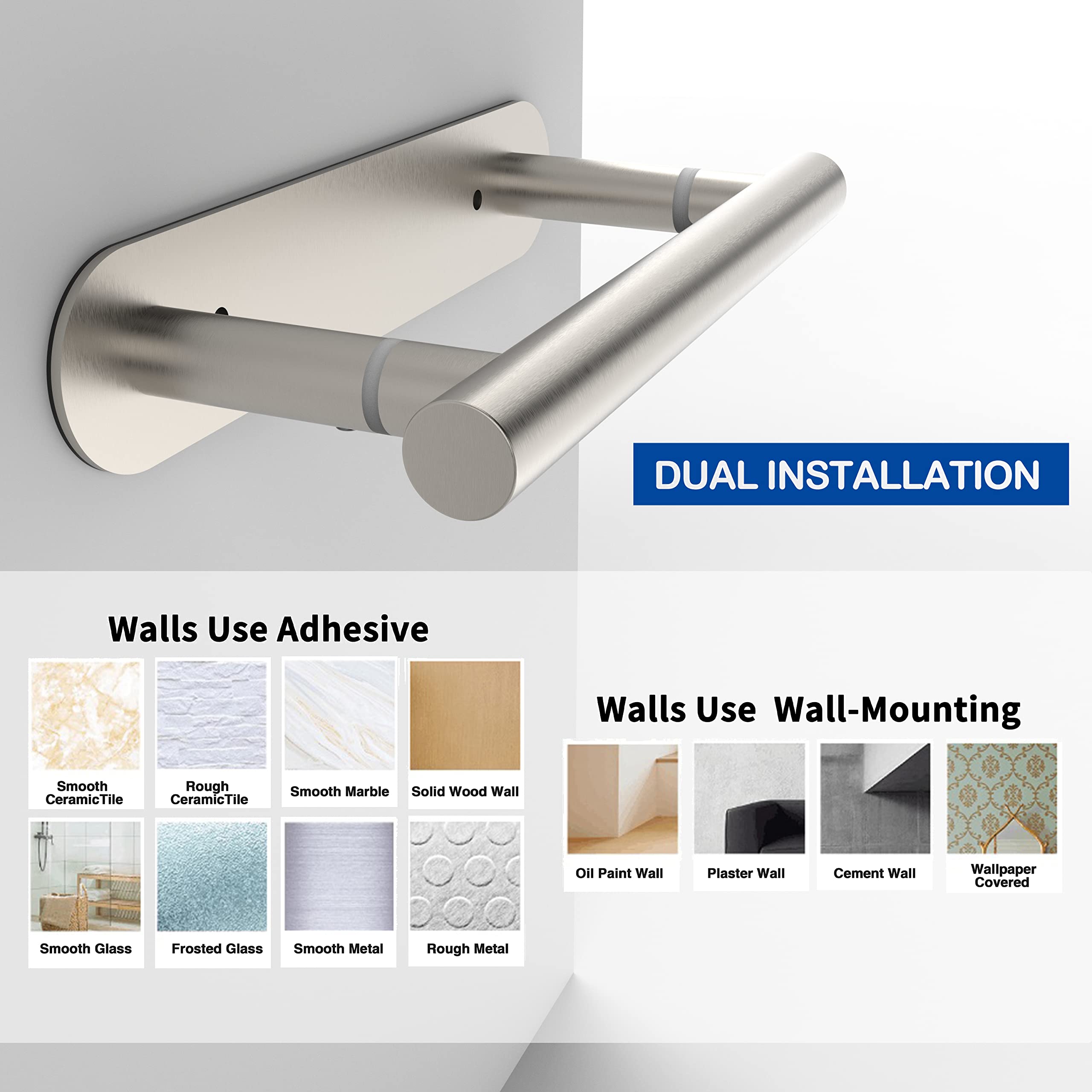 DUAL INSTALLATION

Walls Use Adhesive

Smooth CeramicTile

Rough CeramicTile

Smooth Marble

Solid Wood Wall

Smooth Glass

Frosted Glass

Smooth Metal

Rough Metal

Walls Use Wall-Mounting

Oil Paint Wall

Plaster Wall

Cement Wall

Wallpaper Covered