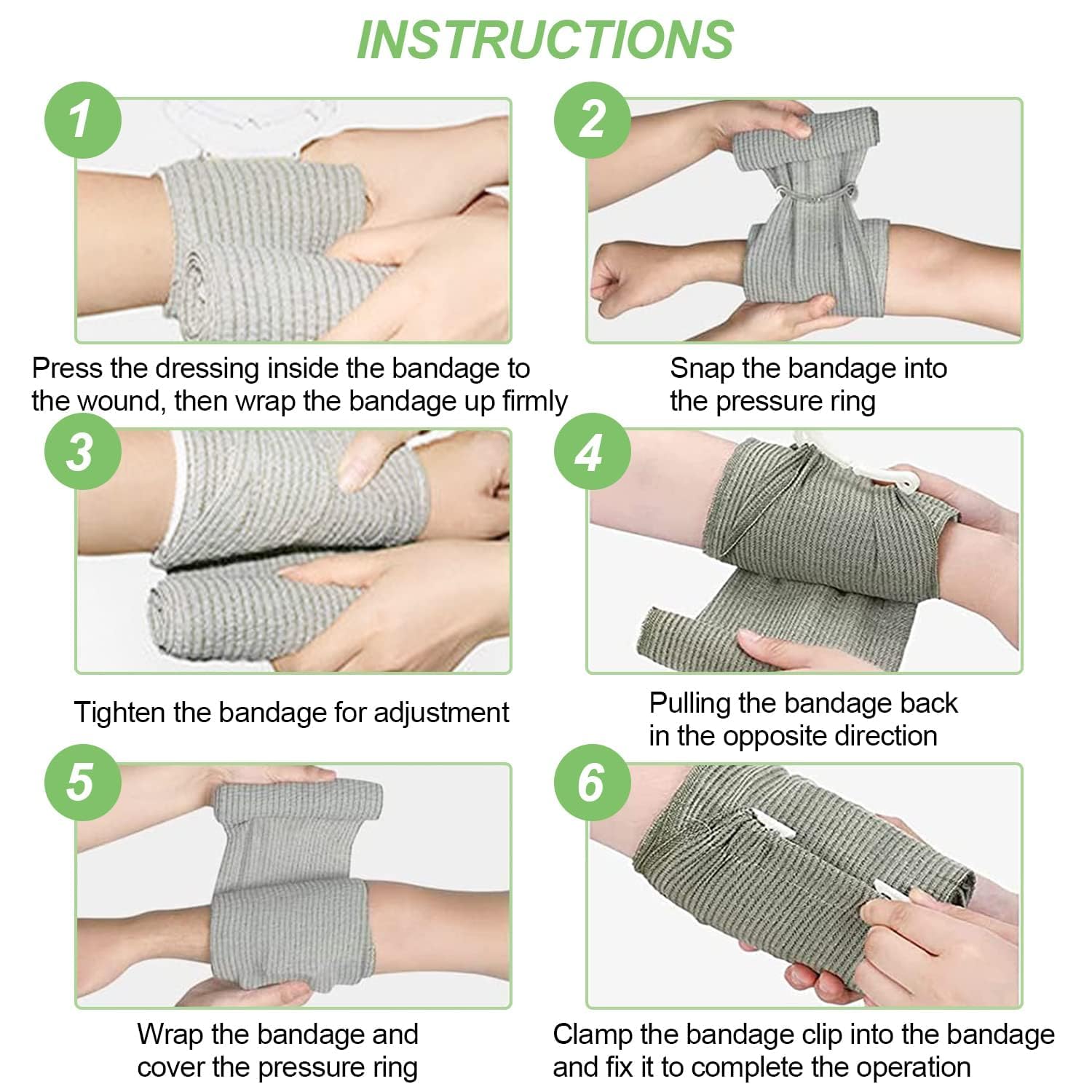 INSTRUCTIONS

1

Press the dressing inside the bandage to the wound, then wrap the bandage up firmly

2

Snap the bandage into the pressure ring

3

Tighten the bandage for adjustment

4

Pulling the bandage back in the opposite direction

5

Wrap the bandage and cover the pressure ring

6

Clamp the bandage clip into the bandage and fix it to complete the operation