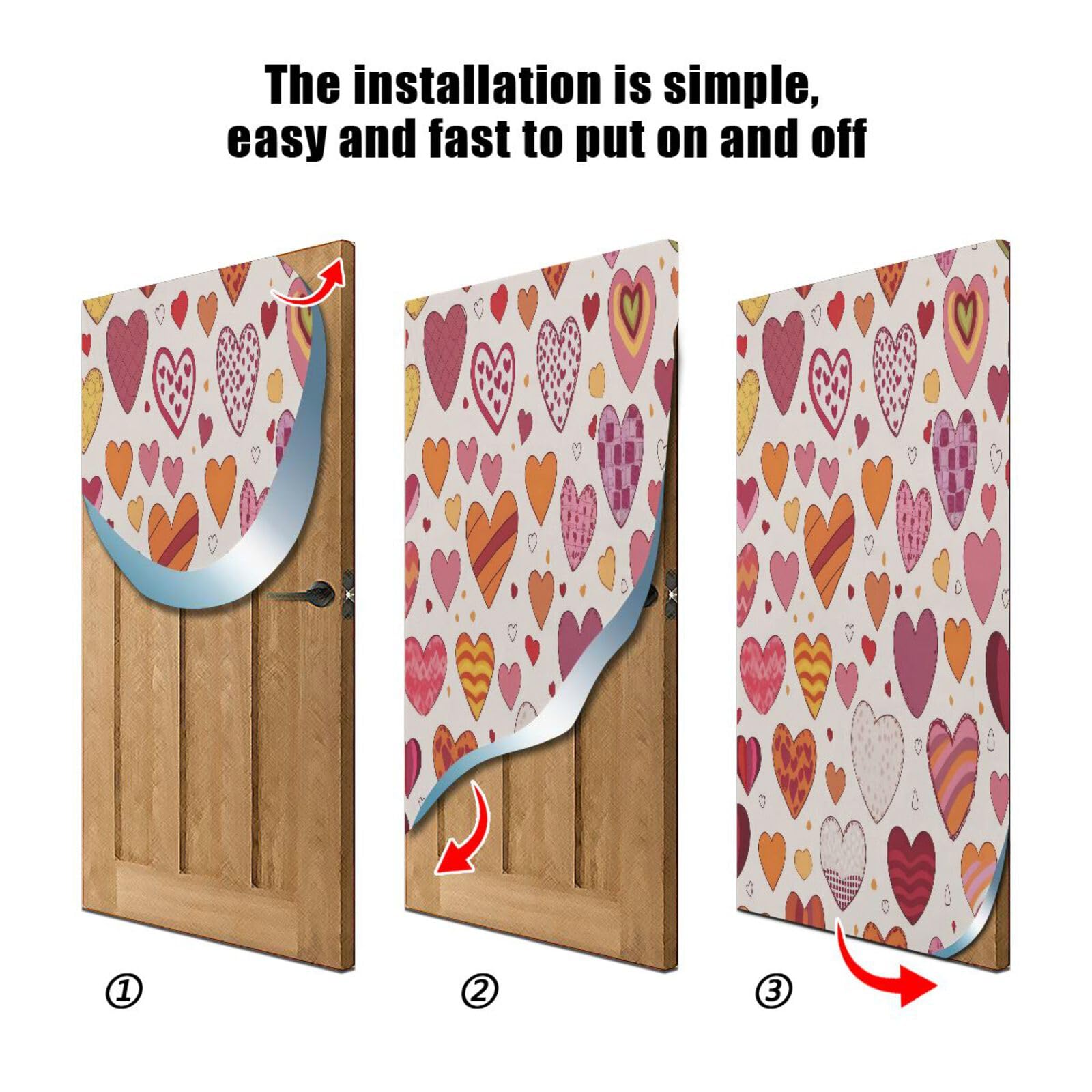 The installation is simple, easy and fast to put on and off

①

②

③