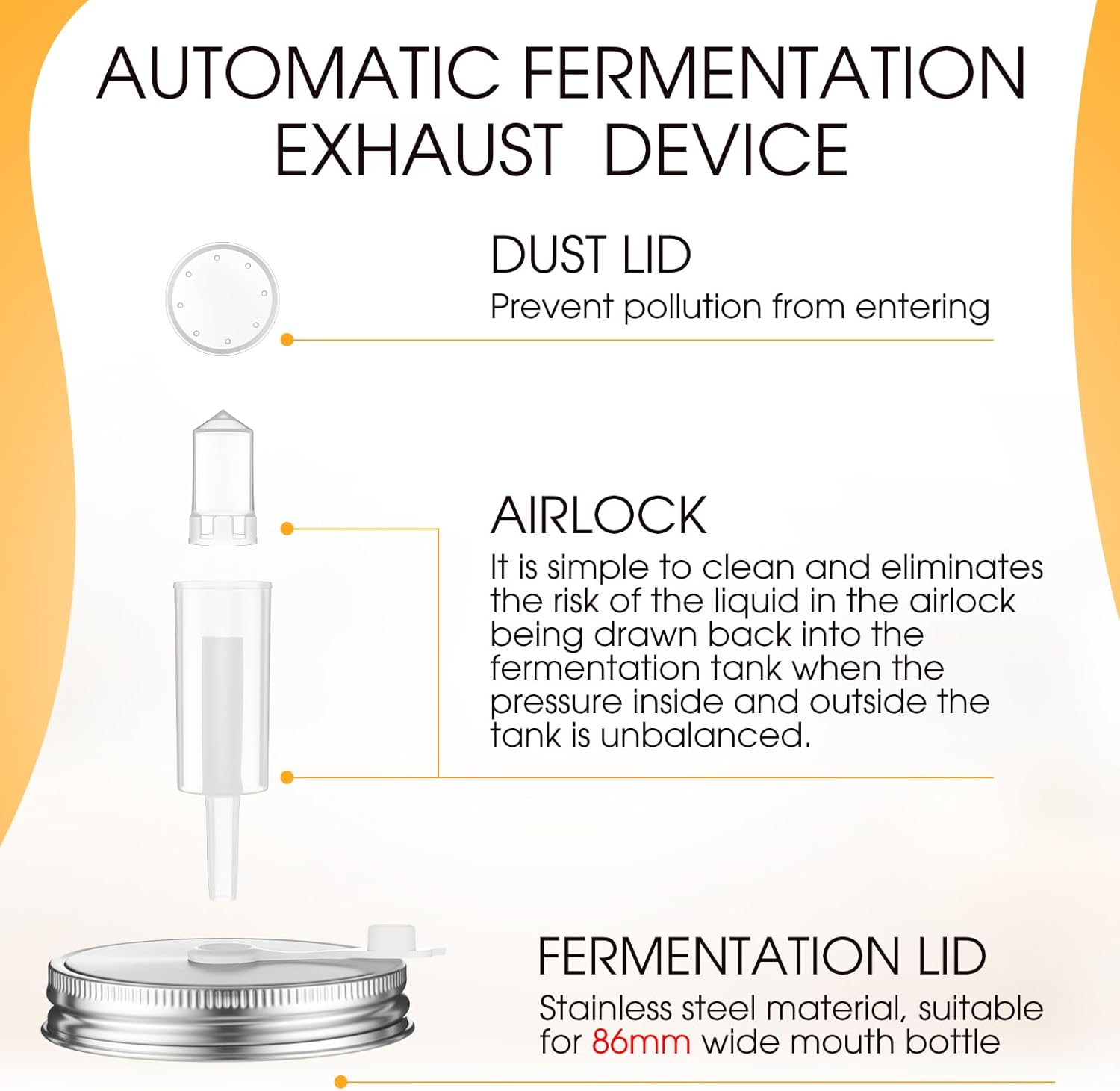 AUTOMATIC FERMENTATION EXHAUST DEVICE

DUST LID
Prevent pollution from entering

AIRLOCK
It is simple to clean and eliminates the risk of the liquid in the airlock being drawn back into the fermentation tank when the pressure inside and outside the tank is unbalanced.

FERMENTATION LID
Stainless steel material, suitable for 86mm wide mouth bottle