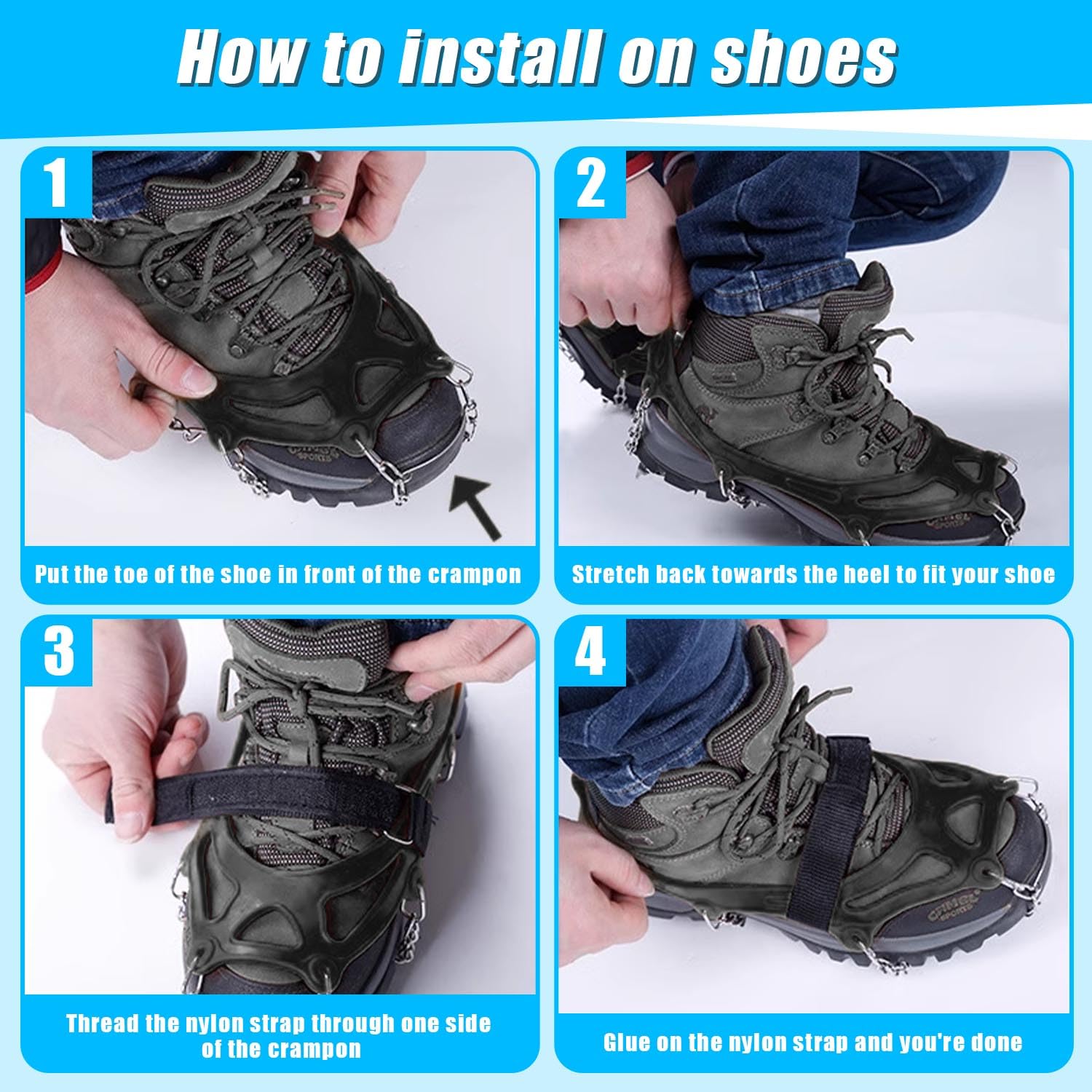 How to install on shoes

1

Put the toe of the shoe in front of the crampon

2

Stretch back towards the heel to fit your shoe

3

Thread the nylon strap through one side of the crampon

4

Glue on the nylon strap and you're done