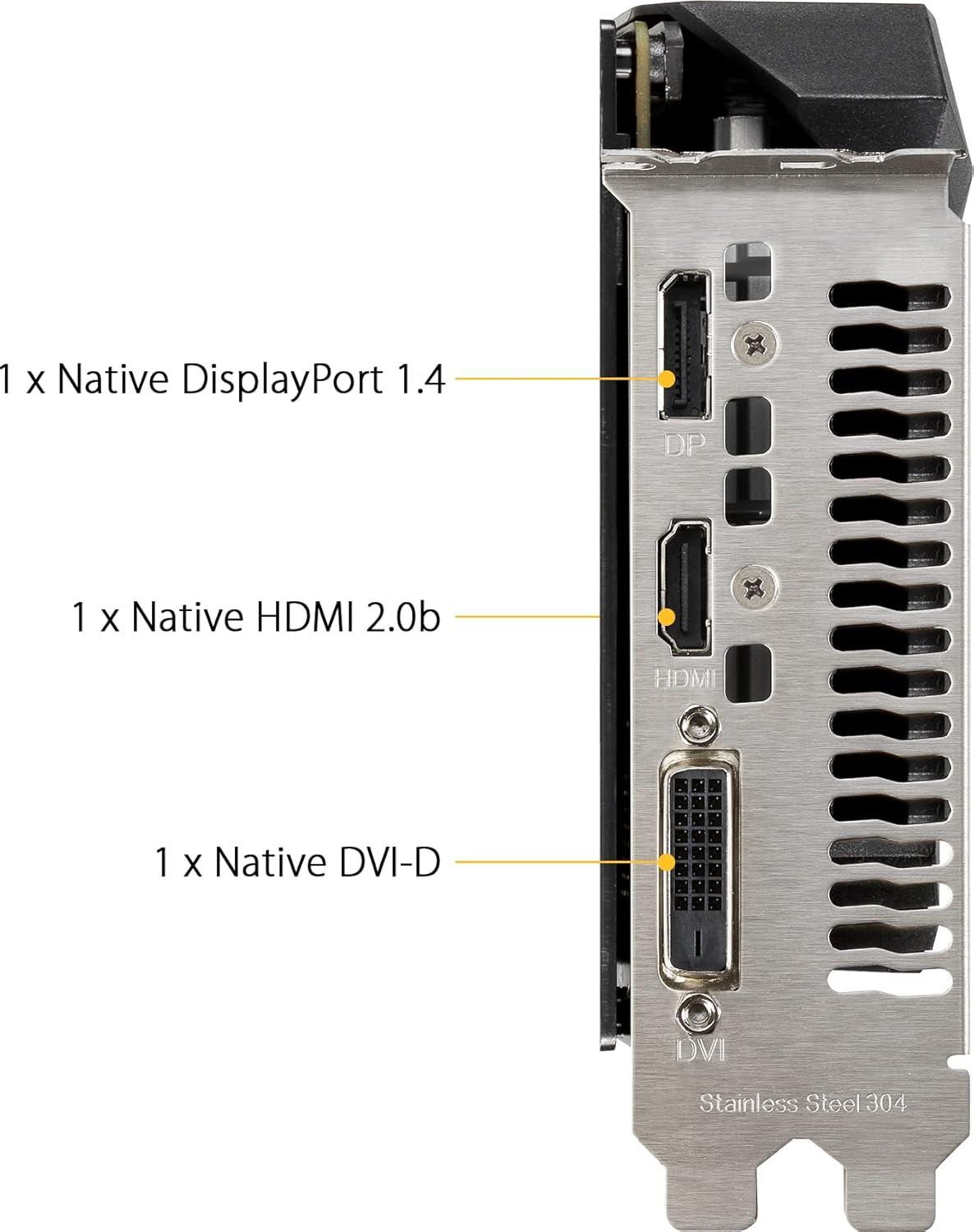 1 x Native DisplayPort 1.4

DP

1 x Native HDMI 2.0b

HDMI

1 x Native DVI-D

DVI

Stainless Steel 304