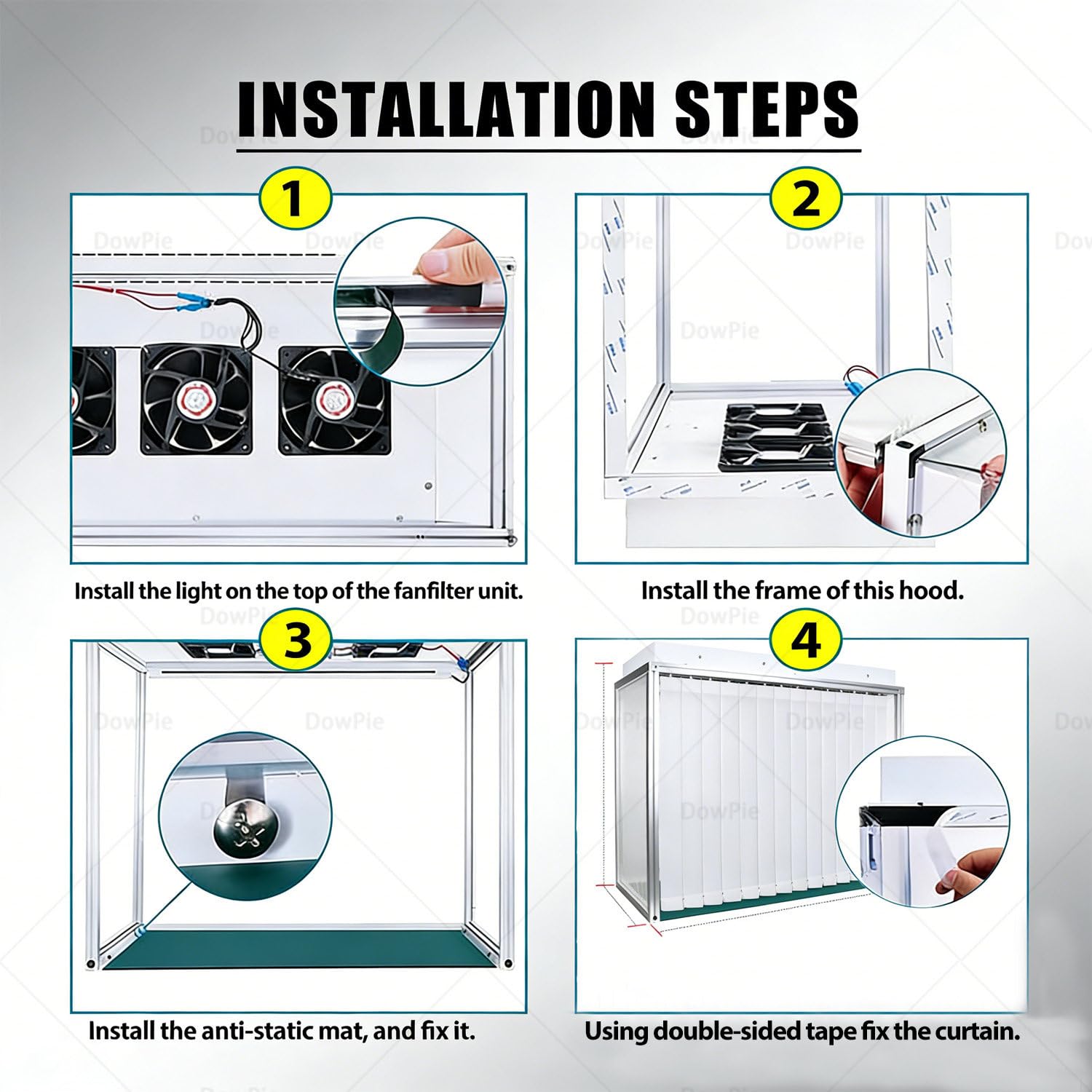 INSTALLATION STEPS

1

Install the light on the top of the fanfilter unit.

2

Install the frame of this hood.

3

Install the anti-static mat, and fix it.

4

Using double-sided tape fix the curtain.

DowPie