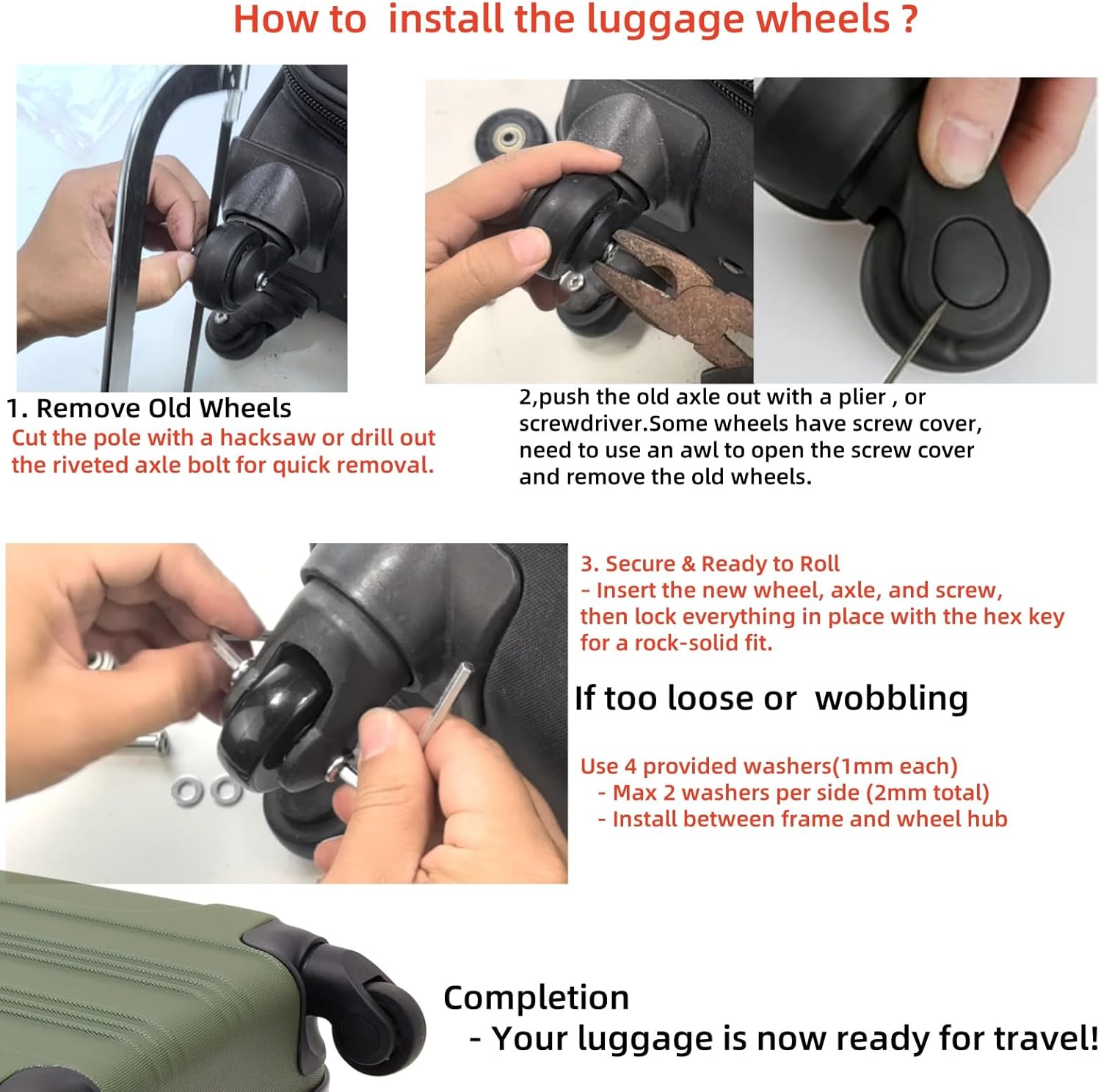 How to install the luggage wheels ?

1. Remove Old Wheels
Cut the pole with a hacksaw or drill out the riveted axle bolt for quick removal.

2,push the old axle out with a plier , or screwdriver.Some wheels have screw cover, need to use an awl to open the screw cover and remove the old wheels.

3. Secure & Ready to Roll
- Insert the new wheel, axle, and screw, then lock everything in place with the hex key for a rock-solid fit.

If too loose or wobbling

Use 4 provided washers(1mm each)
- Max 2 washers per side (2mm total)
- Install between frame and wheel hub

Completion
- Your luggage is now ready for travel!