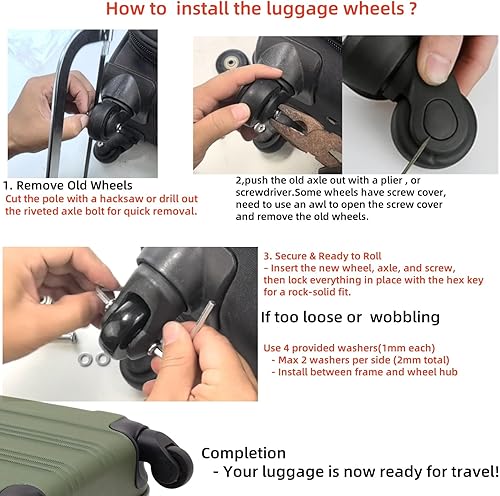 How to install the luggage wheels ?

1. Remove Old Wheels
Cut the pole with a hacksaw or drill out the riveted axle bolt for quick removal.

2,push the old axle out with a plier , or screwdriver.Some wheels have screw cover, need to use an awl to open the screw cover and remove the old wheels.

3. Secure & Ready to Roll
- Insert the new wheel, axle, and screw, then lock everything in place with the hex key for a rock-solid fit.

If too loose or wobbling

Use 4 provided washers(1mm each)
- Max 2 washers per side (2mm total)
- Install between frame and wheel hub

Completion
- Your luggage is now ready for travel!