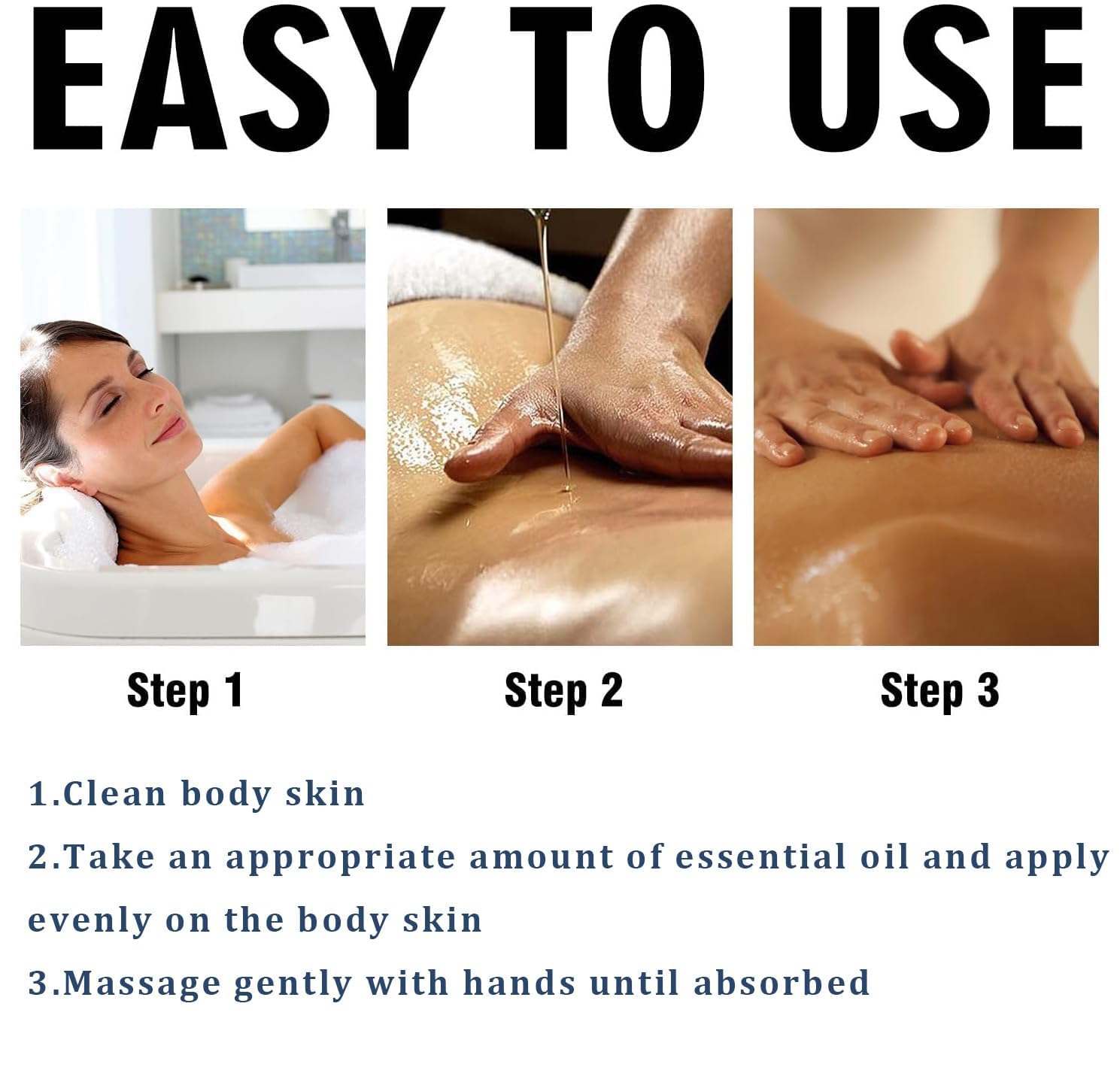 EASY TO USE

Step 1

Step 2

Step 3

1.Clean body skin
2.Take an appropriate amount of essential oil and apply evenly on the body skin
3.Massage gently with hands until absorbed