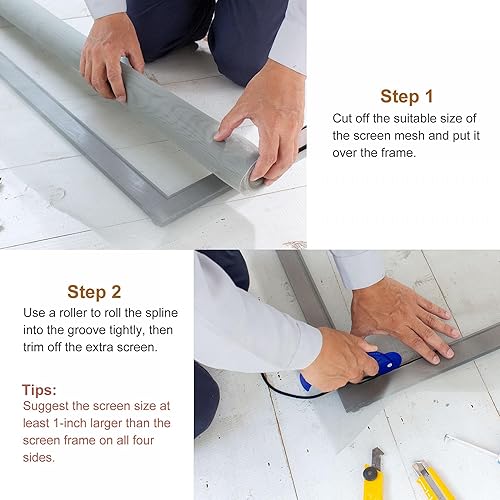 Step 1
Cut off the suitable size of the screen mesh and put it over the frame.

Step 2
Use a roller to roll the spline into the groove tightly, then trim off the extra screen.

Tips:
Suggest the screen size at least 1-inch larger than the screen frame on all four sides.