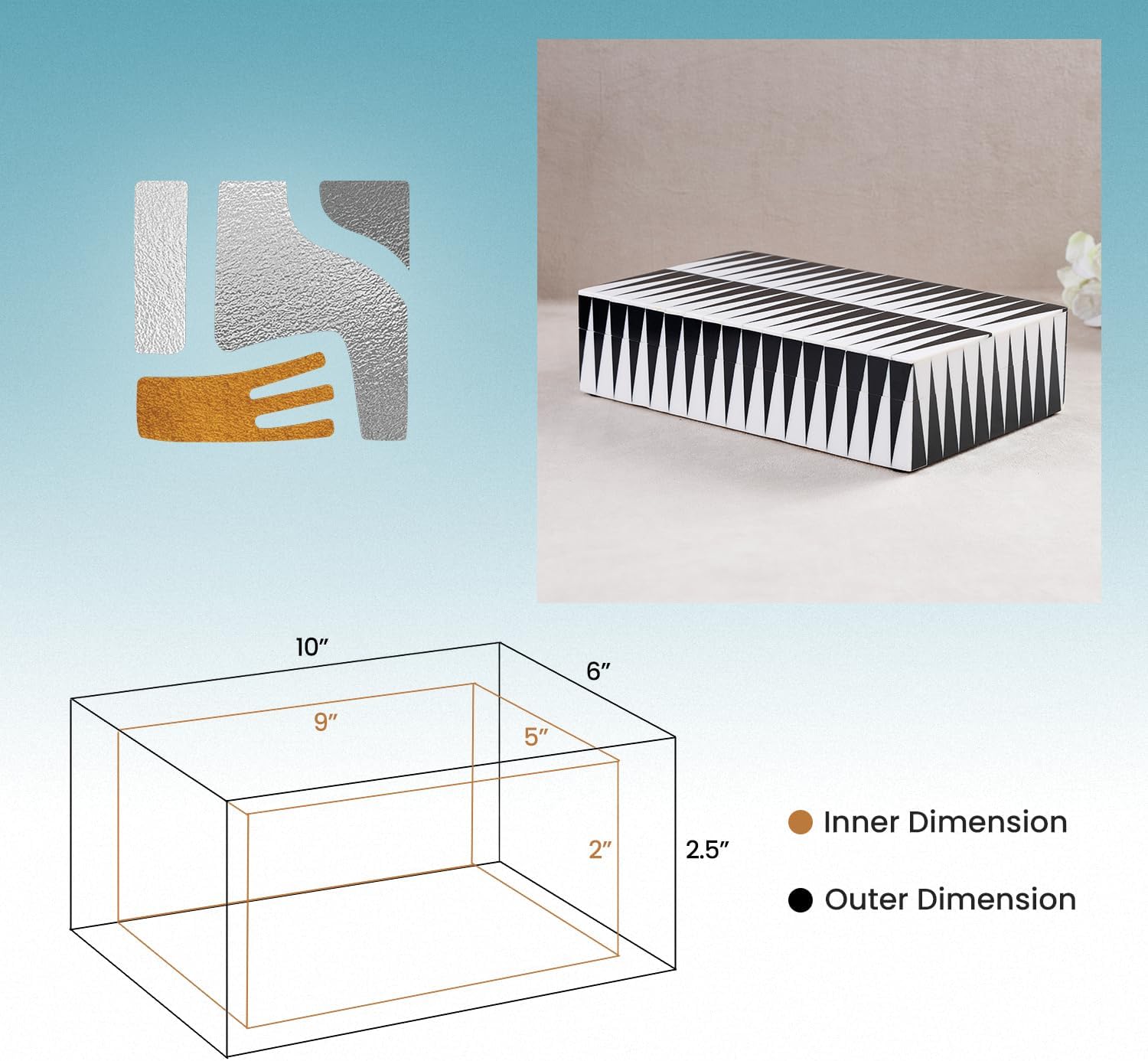 10″

6″

9″

5″

2″

2.5″

Inner Dimension

Outer Dimension