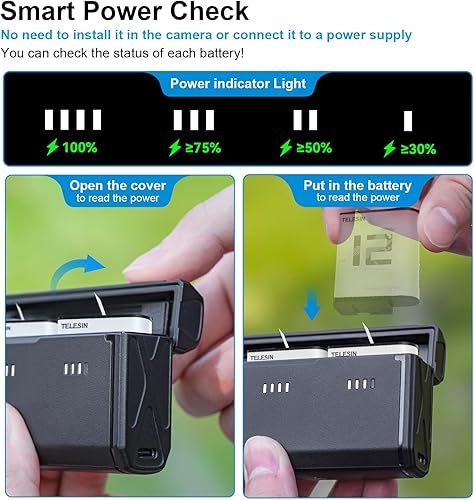 Smart Power Check
No need to install it in the camera or connect it to a power supply
You can check the status of each battery!

Power indicator Light

100%

≥75%

≥50%

≥30%

Open the cover
to read the power

TELESIN

Put in the battery
to read the power

TELESIN

12

TELESIN

TELESIN