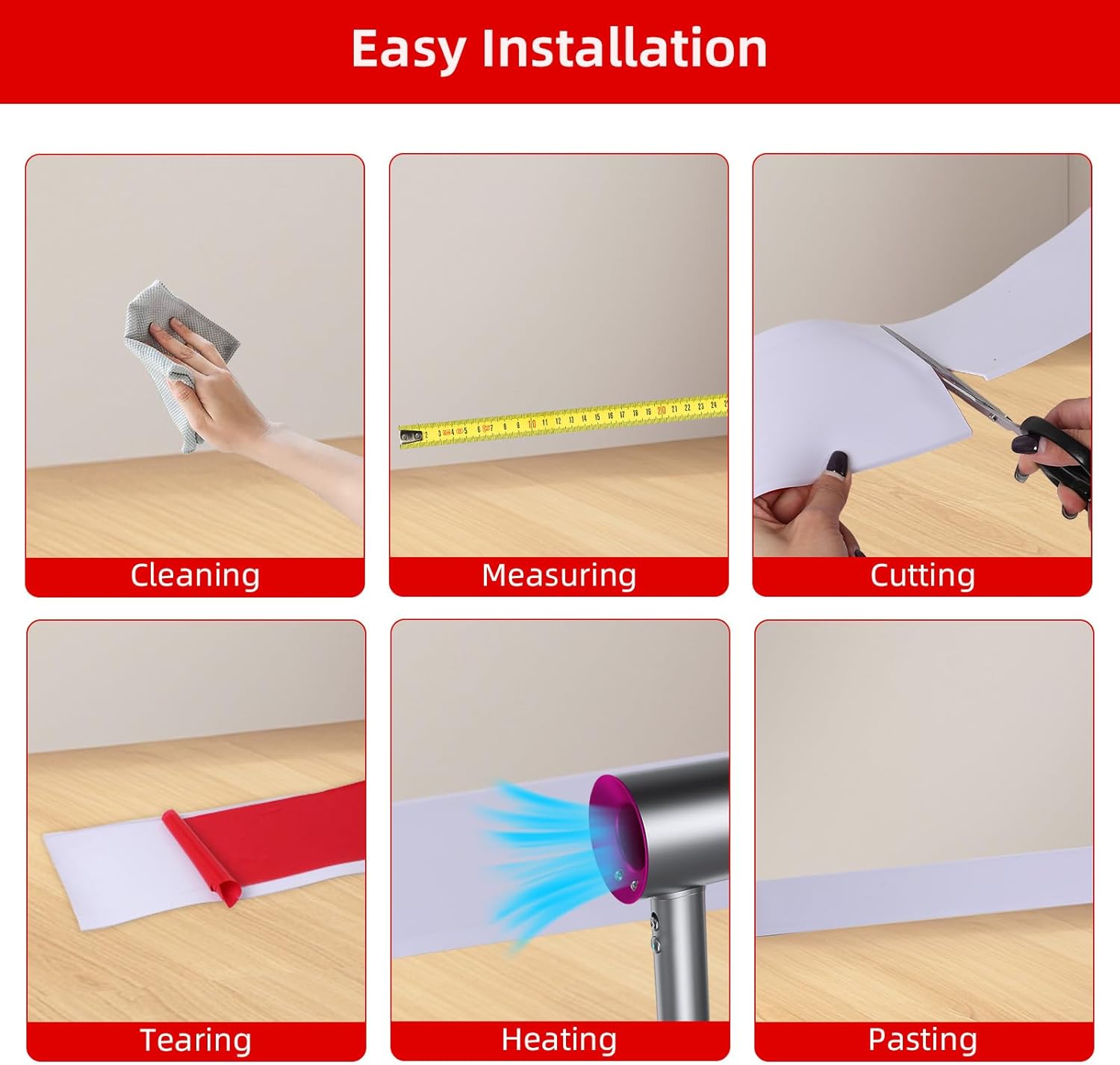 Easy Installation

Cleaning

Measuring

Cutting

Tearing

Heating

Pasting