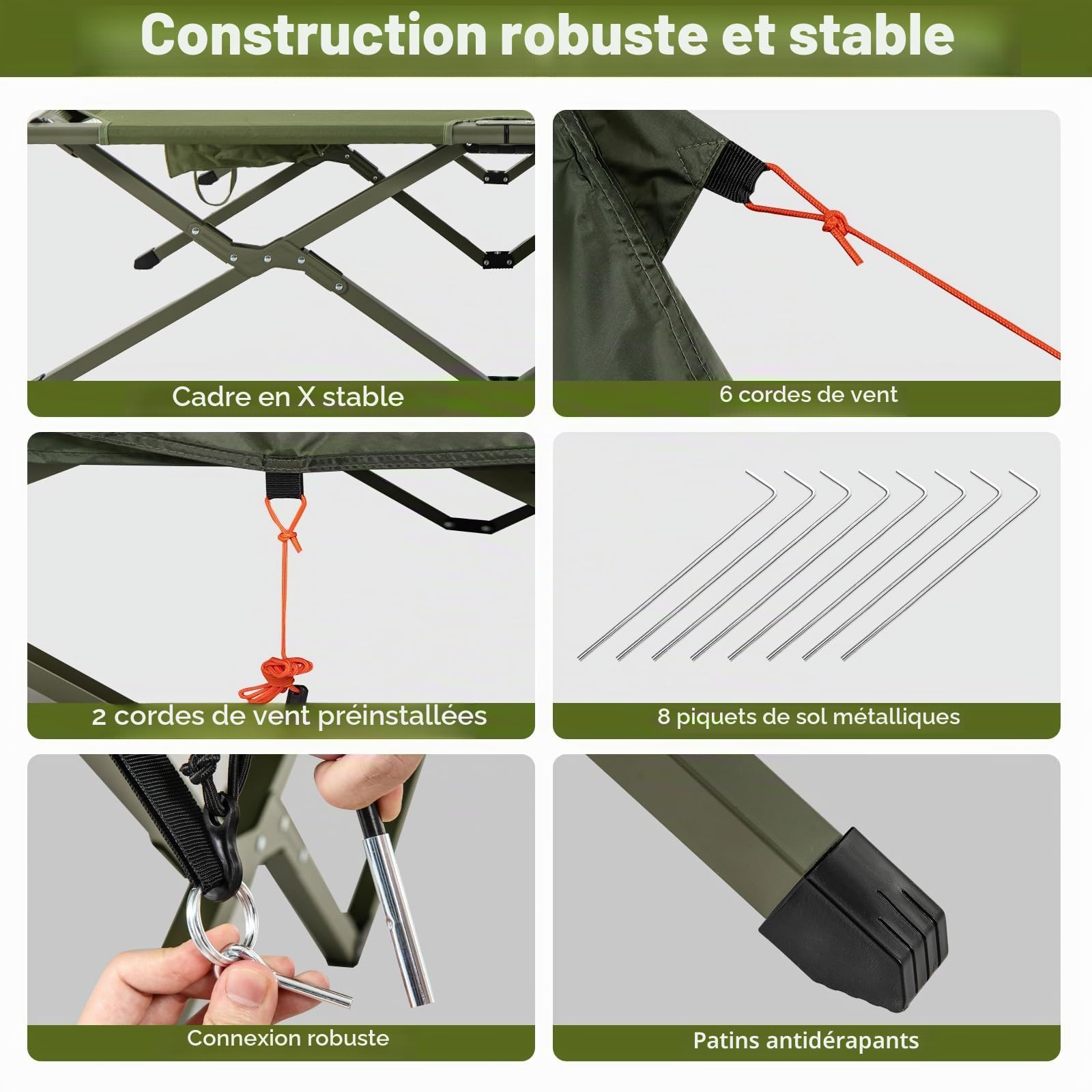 Construction robuste et stable

Cadre en X stable

6 cordes de vent

2 cordes de vent préinstallées

8 piquets de sol métalliques

Connexion robuste

Patins antidérapants