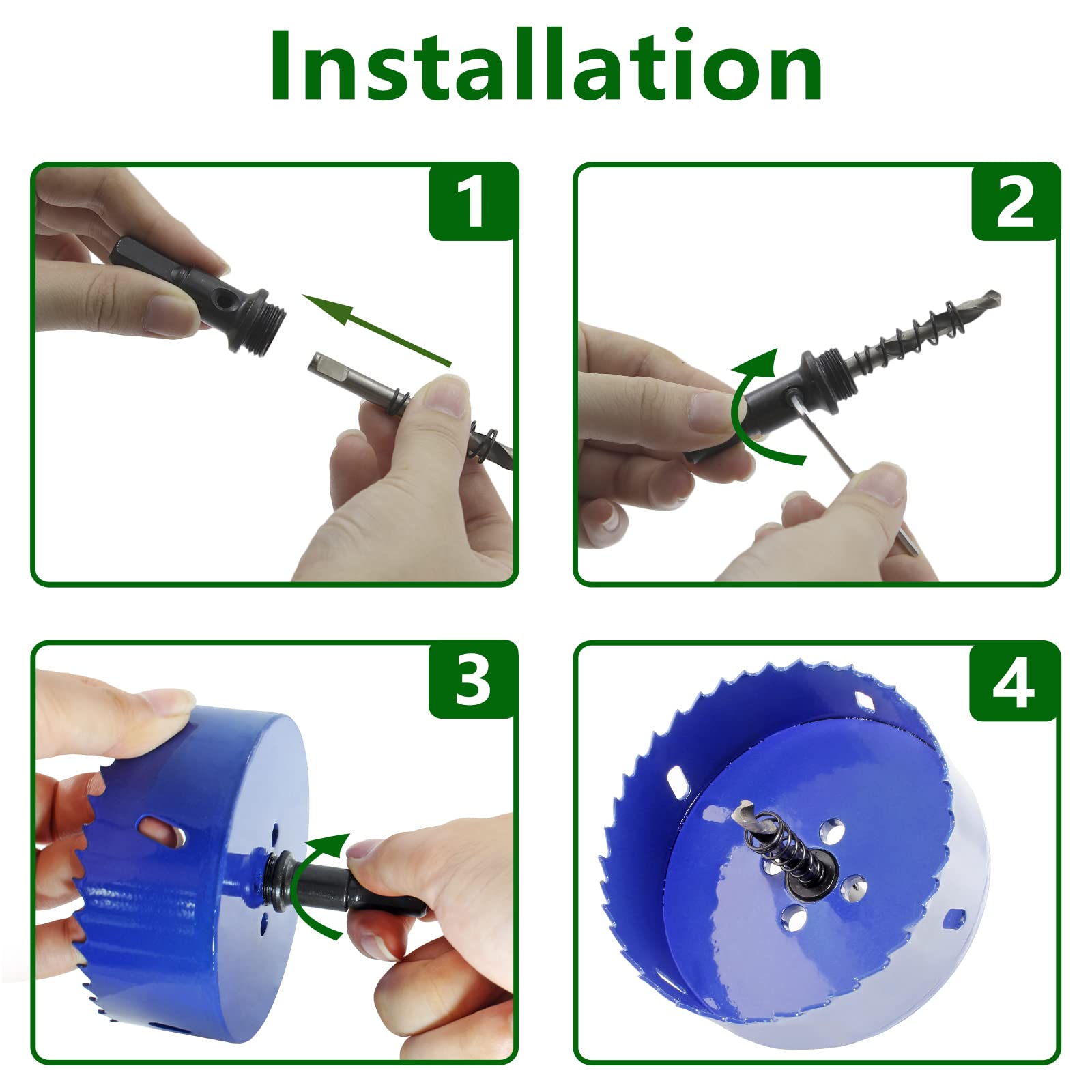 Installation

1

2

3

4