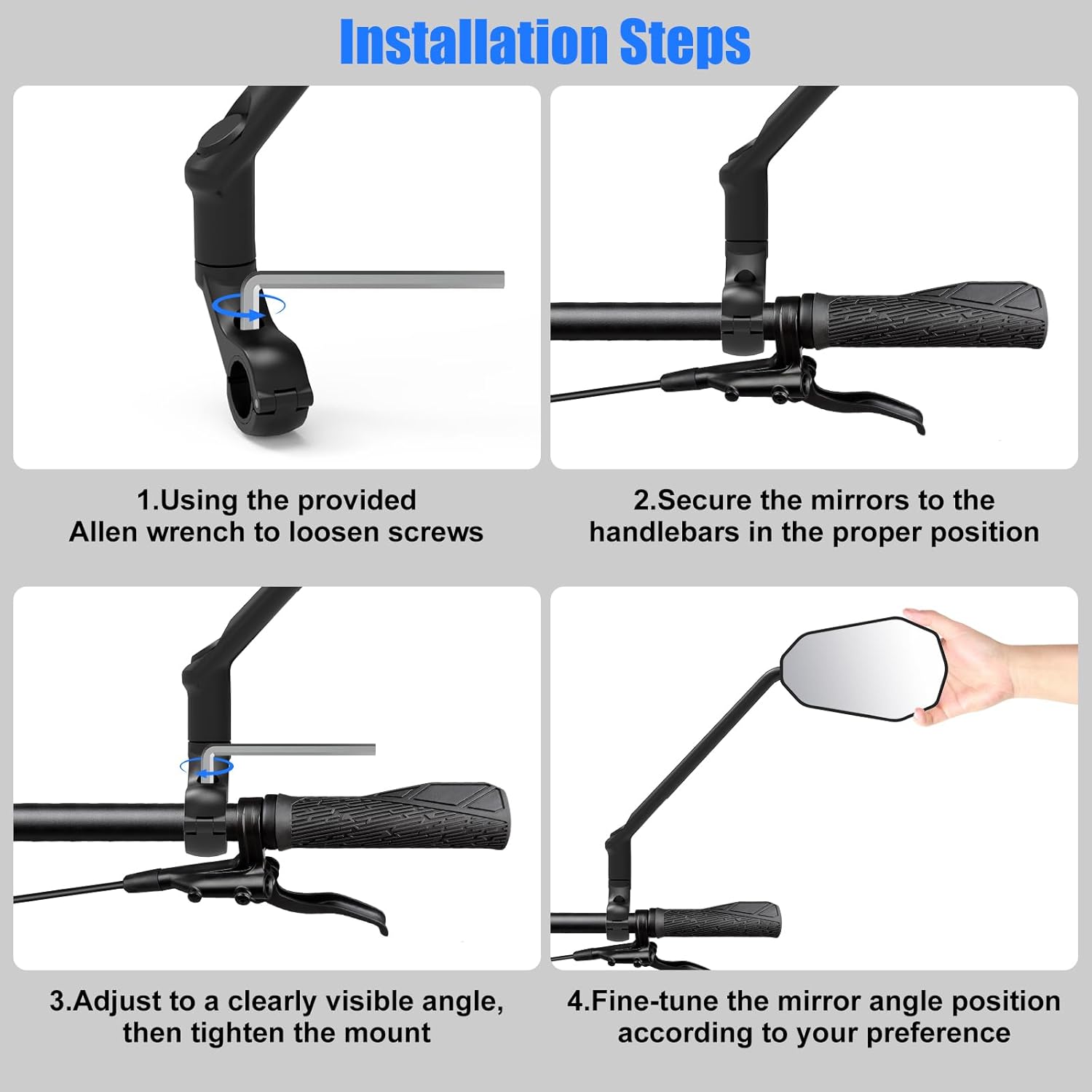 Installation Steps

1.Using the provided Allen wrench to loosen screws

2.Secure the mirrors to the handlebars in the proper position

3.Adjust to a clearly visible angle, then tighten the mount

4.Fine-tune the mirror angle position according to your preference