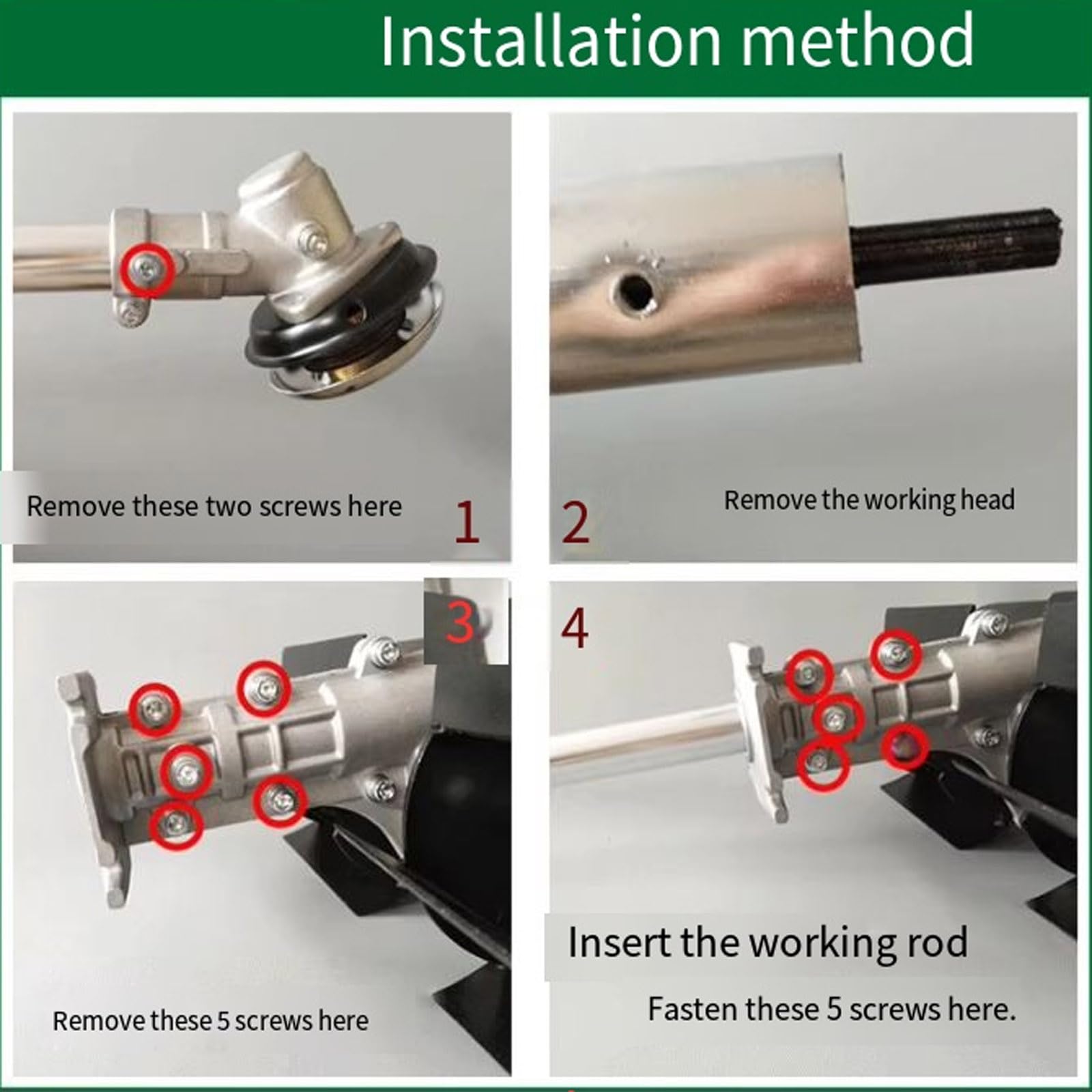 Installation method

Remove these two screws here

1

2

Remove the working head

3

Remove these 5 screws here

4

Insert the working rod

Fasten these 5 screws here.