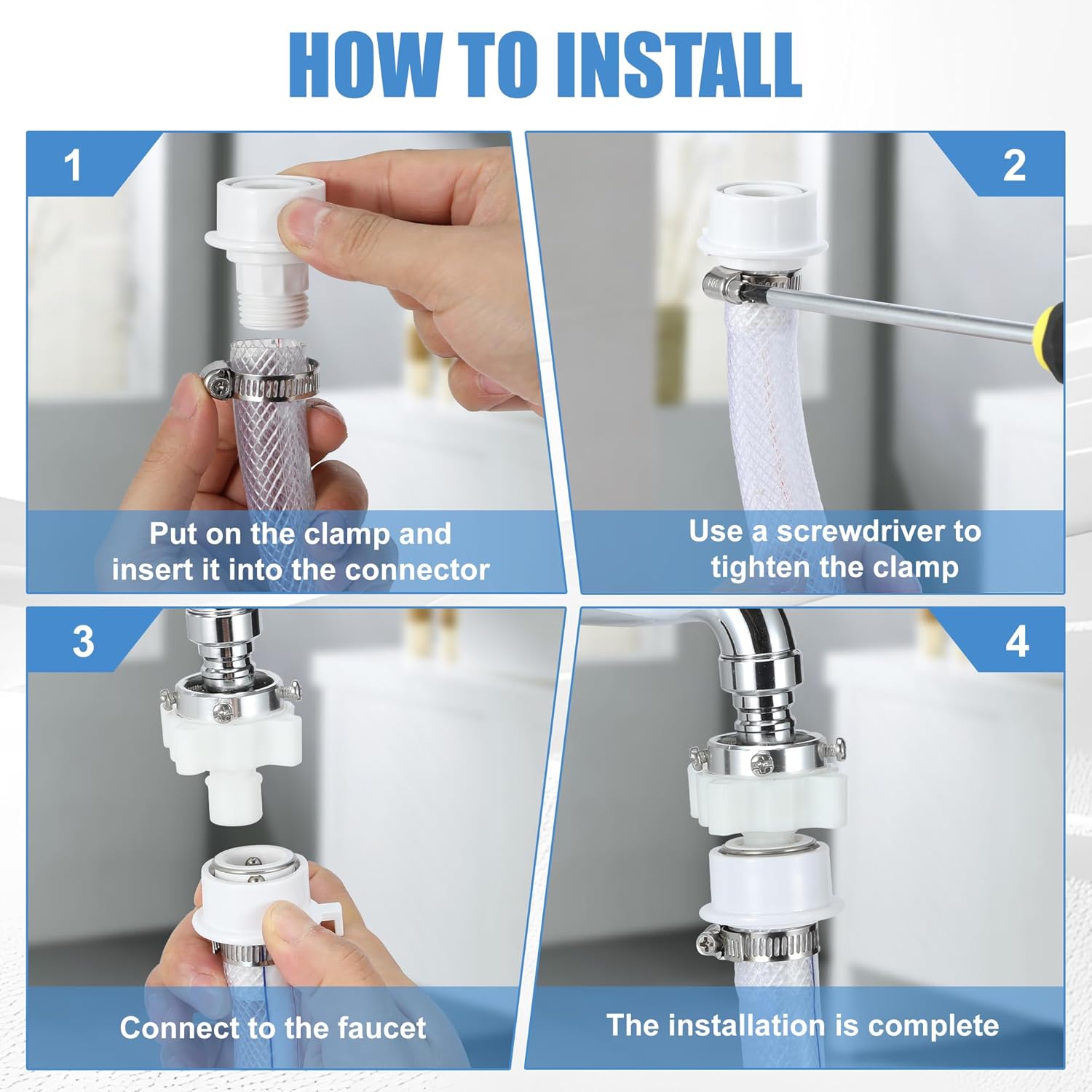 HOW TO INSTALL

1

Put on the clamp and insert it into the connector

2

Use a screwdriver to tighten the clamp

3

Connect to the faucet

4

The installation is complete