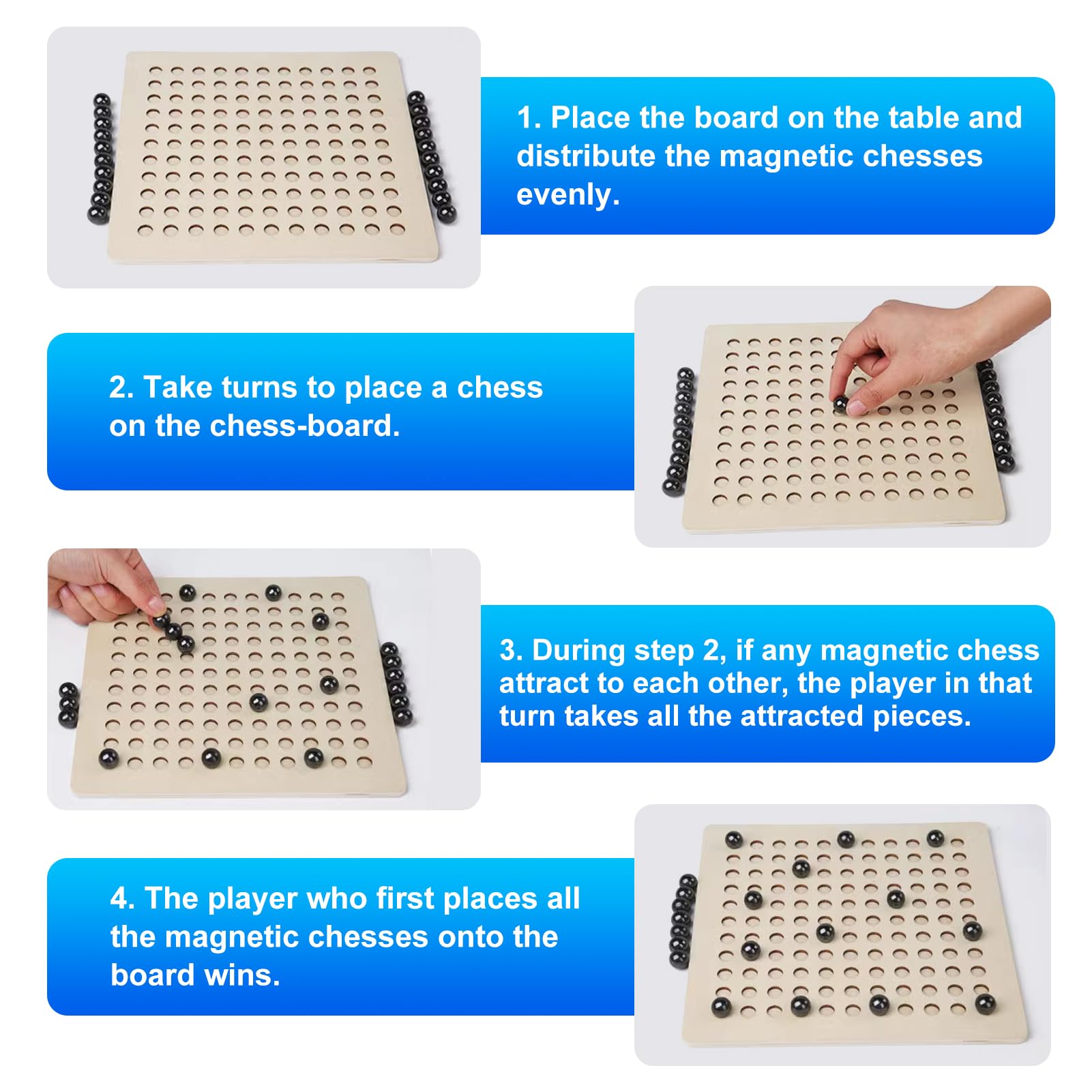 1. Place the board on the table and distribute the magnetic chesses evenly.

2. Take turns to place a chess on the chess-board.

3. During step 2, if any magnetic chess attract to each other, the player in that turn takes all the attracted pieces.

4. The player who first places all the magnetic chesses onto the board wins.