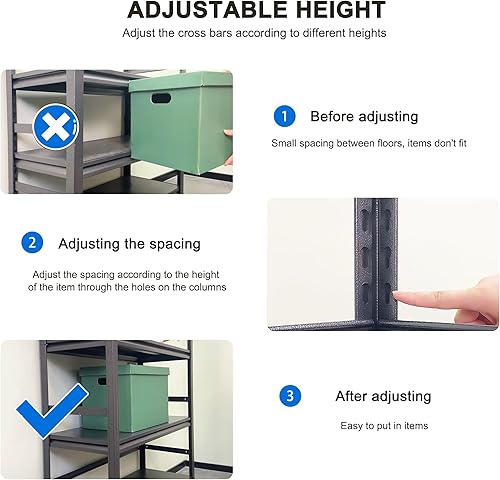 ADJUSTABLE HEIGHT
Adjust the cross bars according to different heights

1 Before adjusting
Small spacing between floors, items don't fit

2 Adjusting the spacing
Adjust the spacing according to the height of the item through the holes on the columns

3 After adjusting
Easy to put in items