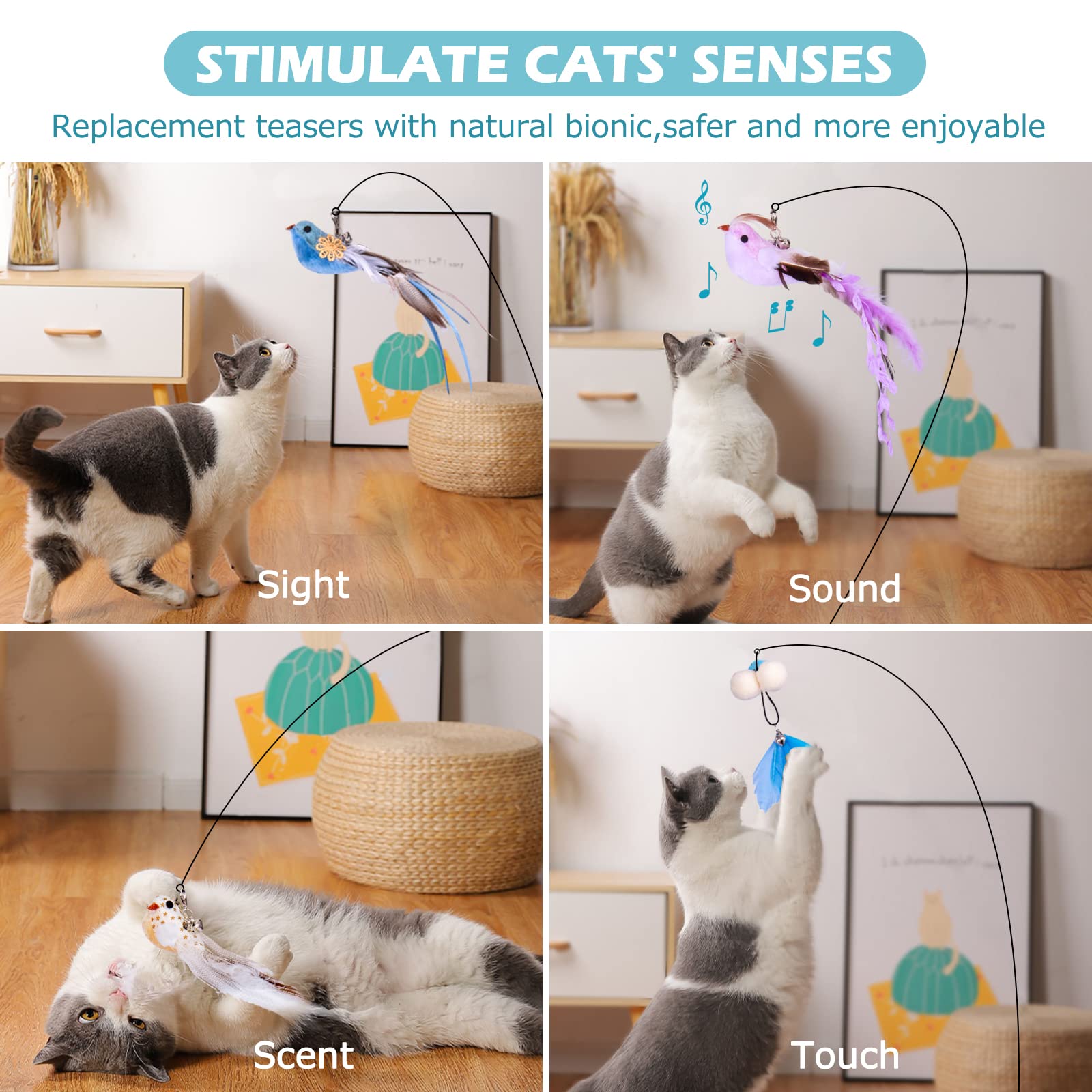 STIMULATE CATS' SENSES

Replacement teasers with natural bionic,safer and more enjoyable

Sight

Sound

Scent

Touch