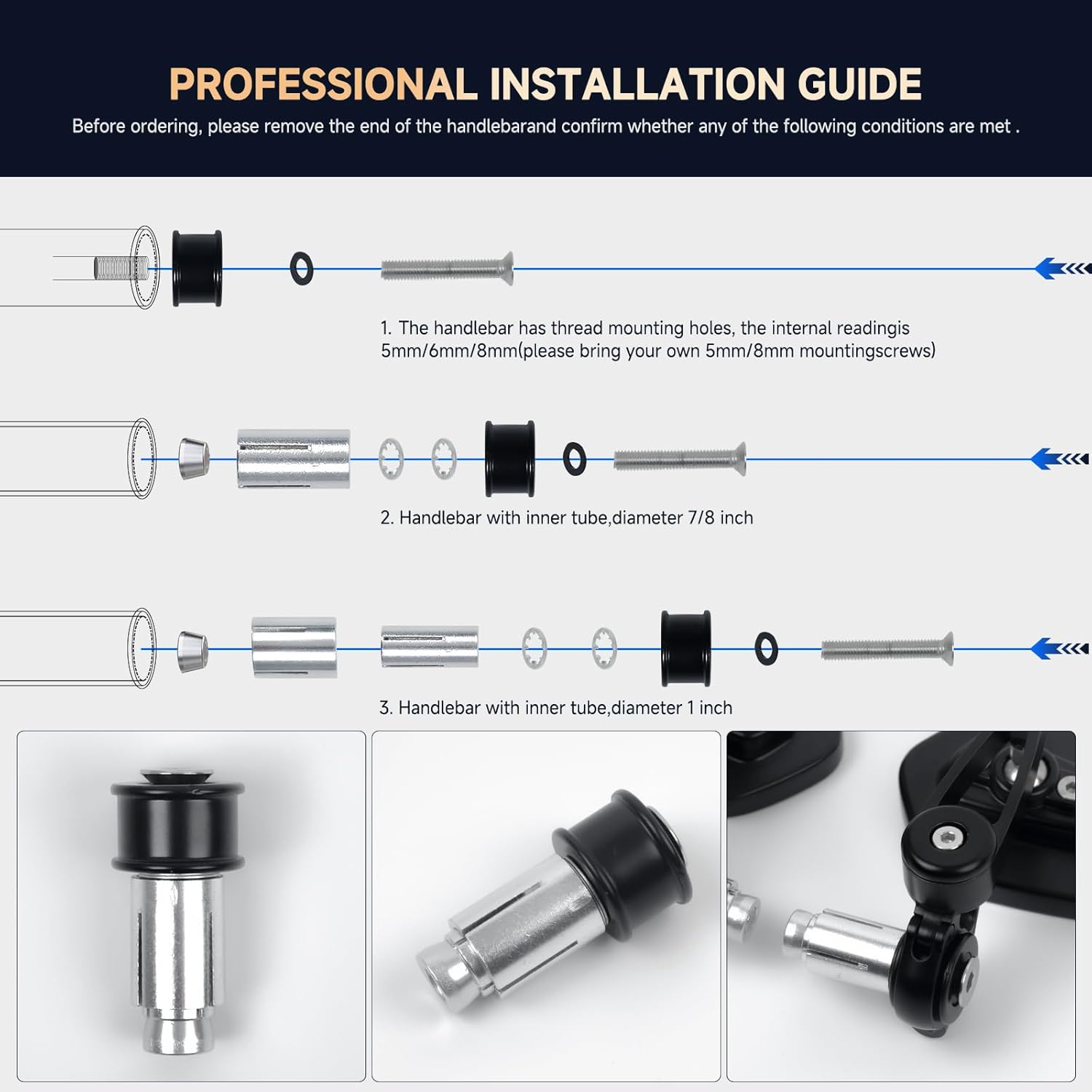 PROFESSIONAL INSTALLATION GUIDE

Before ordering, please remove the end of the handlebarand confirm whether any of the following conditions are met .

1. The handlebar has thread mounting holes, the internal readingis 5mm/6mm/8mm(please bring your own 5mm/8mm mountingscrews)

2. Handlebar with inner tube,diameter 7/8 inch

3. Handlebar with inner tube,diameter 1 inch