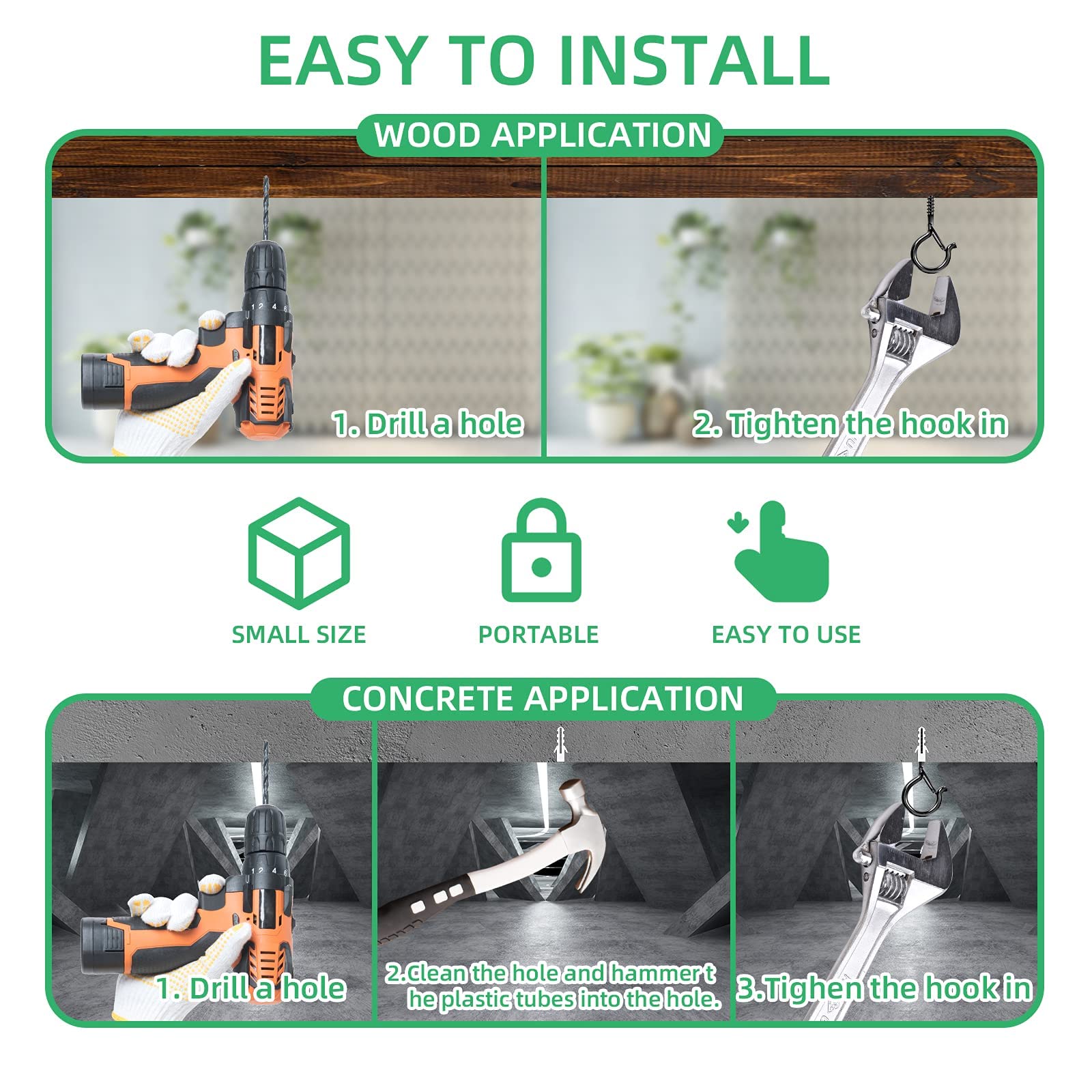 EASY TO INSTALL

WOOD APPLICATION

1. Drill a hole

2. Tighten the hook in

SMALL SIZE

PORTABLE

EASY TO USE

CONCRETE APPLICATION

1. Drill a hole

2.Clean the hole and hammer t he plastic tubes into the hole.

3.Tighen the hook in