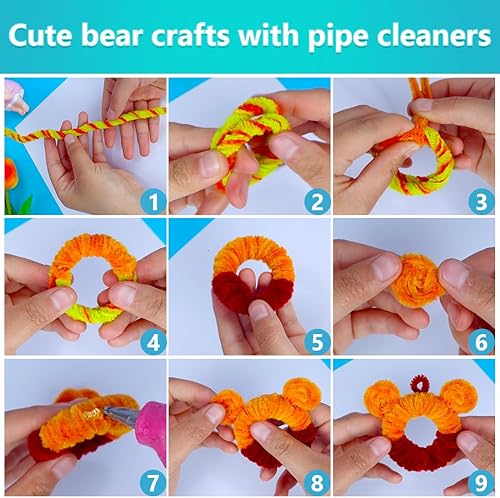 Cute bear crafts with pipe cleaners

1

2

3

4

5

6

7

8

9