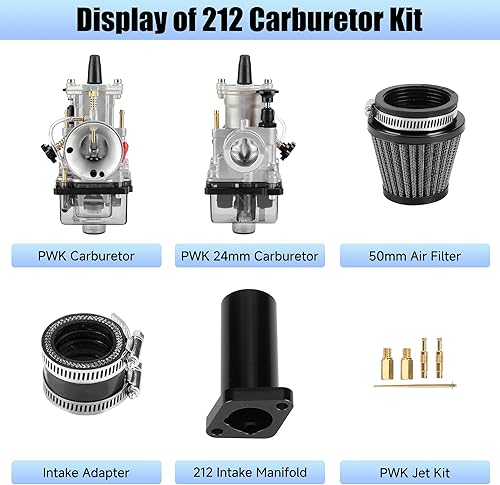 Display of 212 Carburetor Kit

PWK Carburetor

PWK 24mm Carburetor

50mm Air Filter

Intake Adapter

212 Intake Manifold

PWK Jet Kit