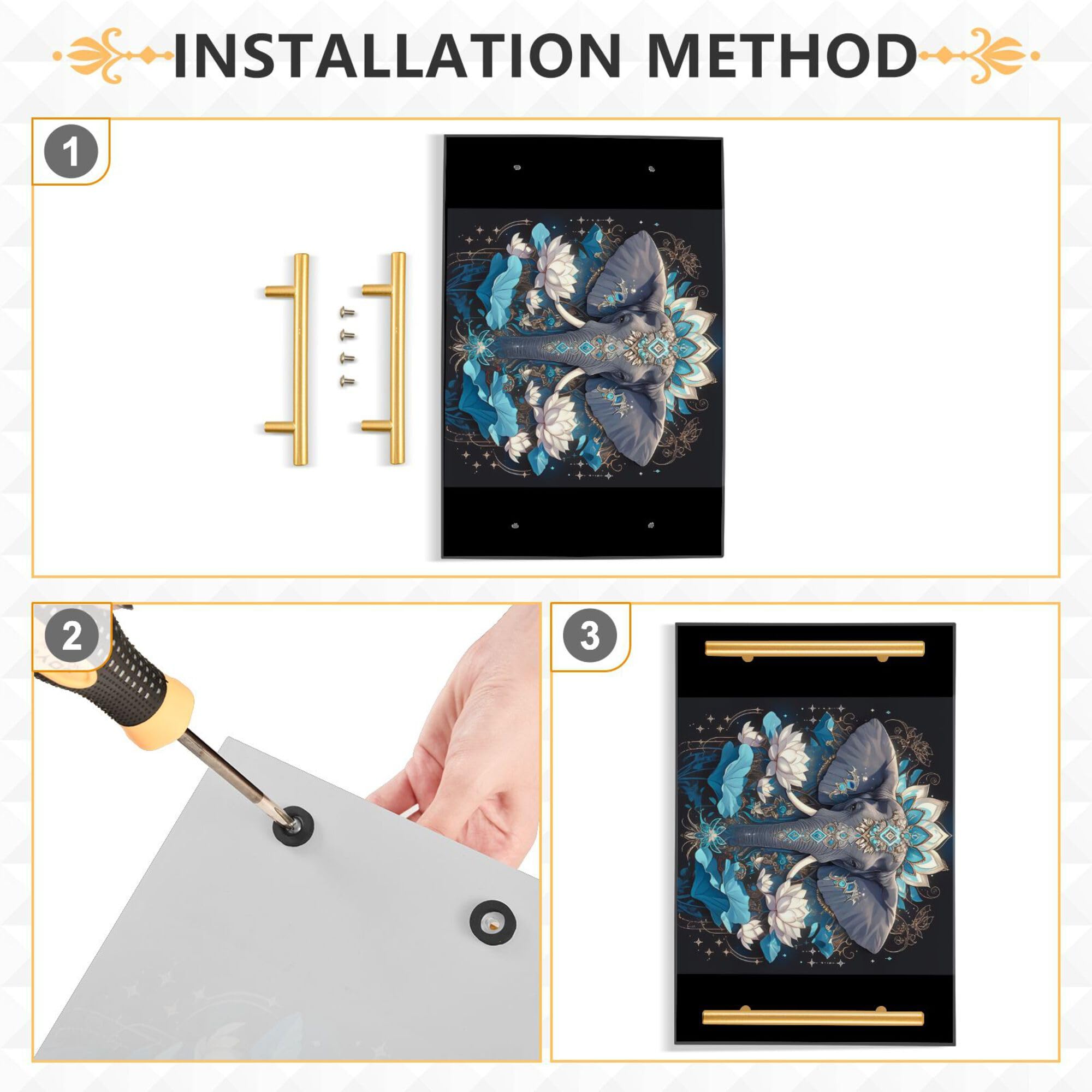 INSTALLATION METHOD

1

2

3