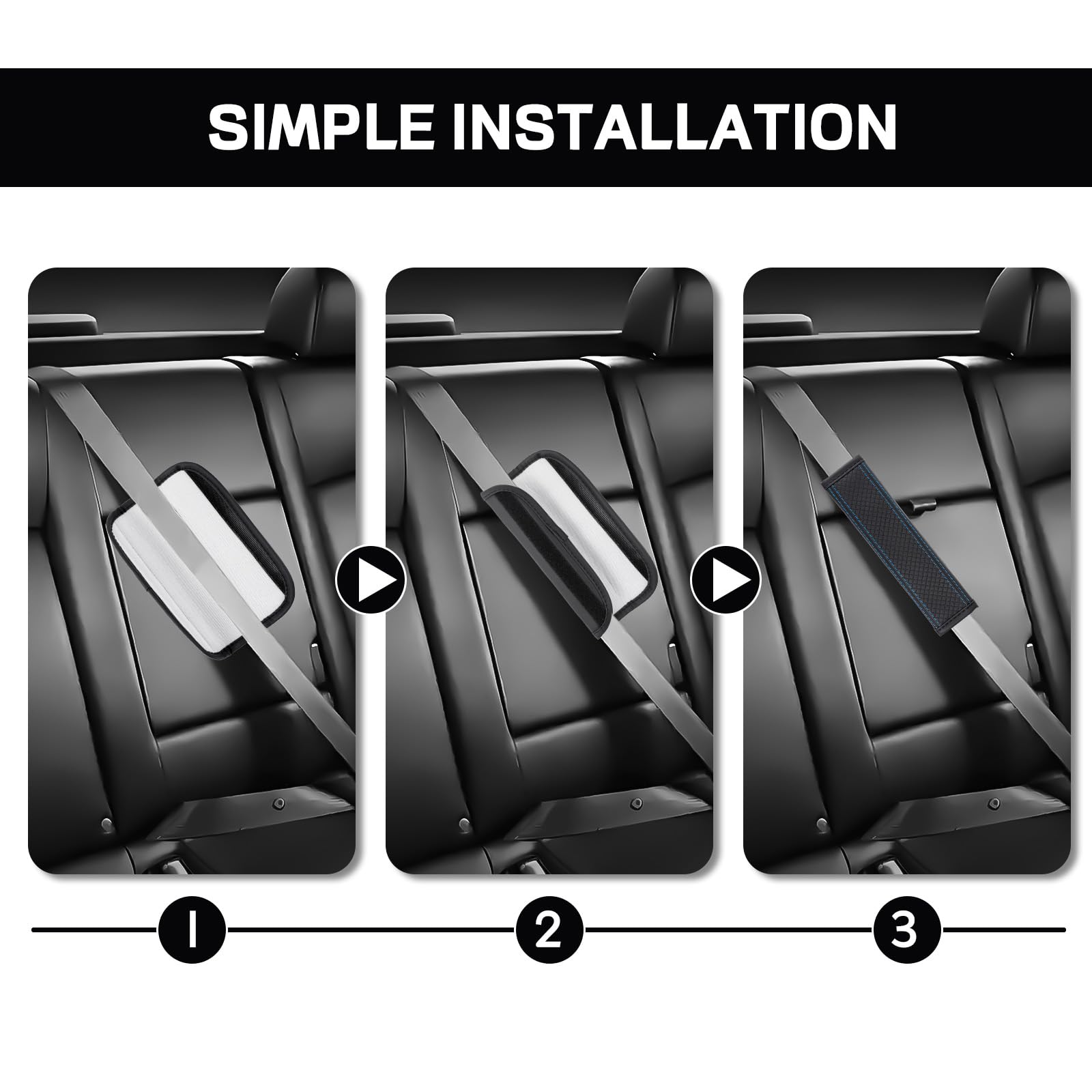 SIMPLE INSTALLATION

1

2

3