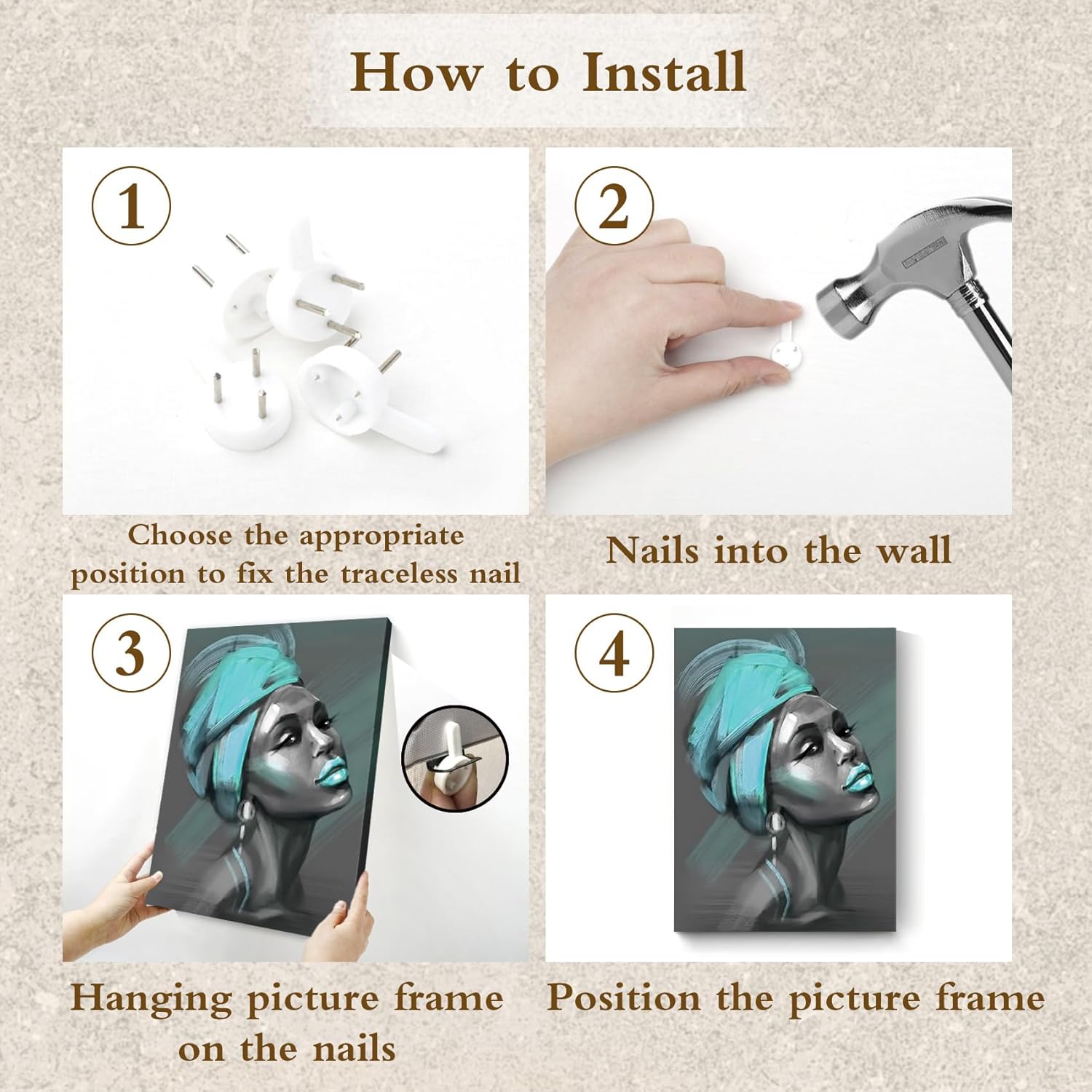 How to Install

1

Choose the appropriate position to fix the traceless nail

2

Nails into the wall

3

Hanging picture frame on the nails

4

Position the picture frame