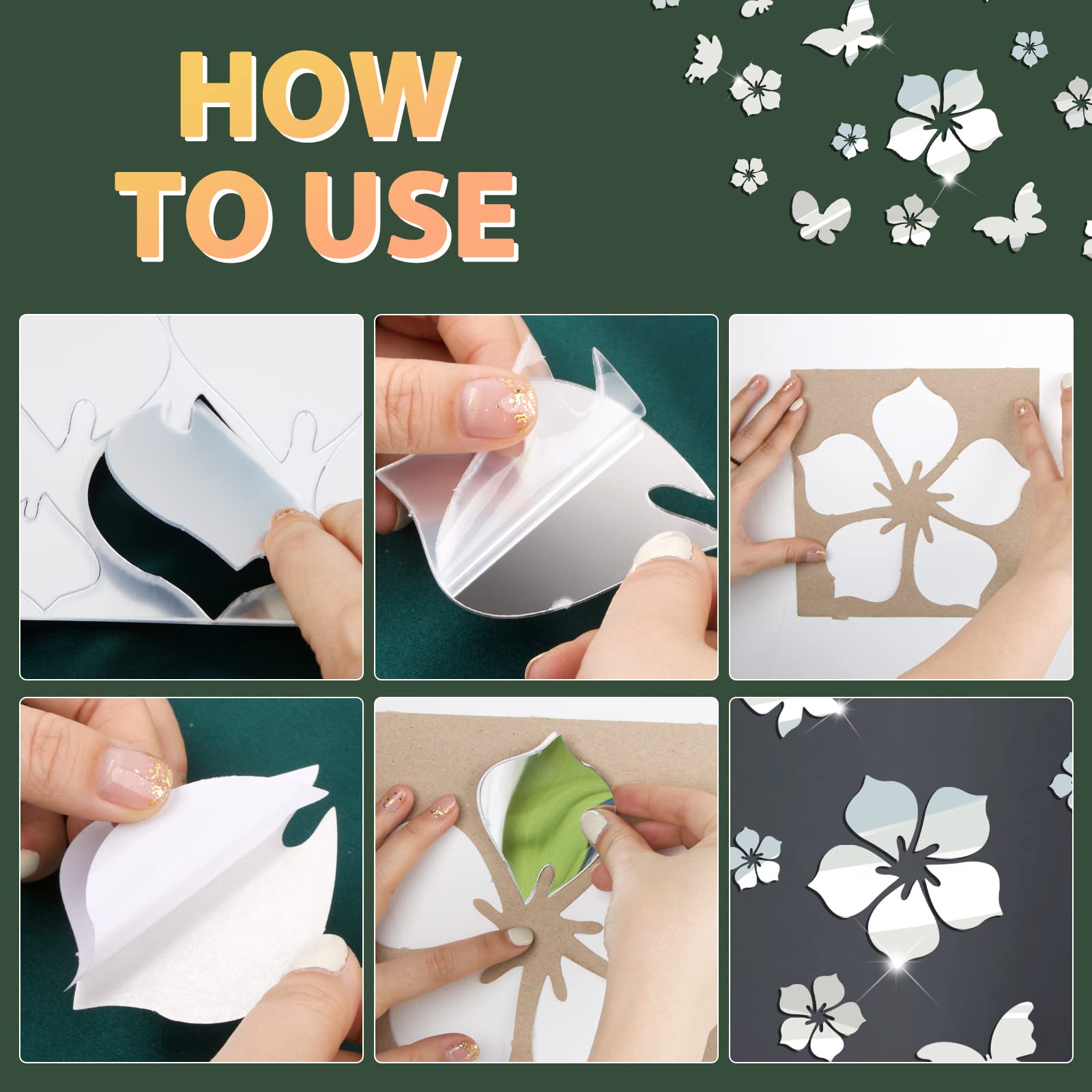 HOW TO USE