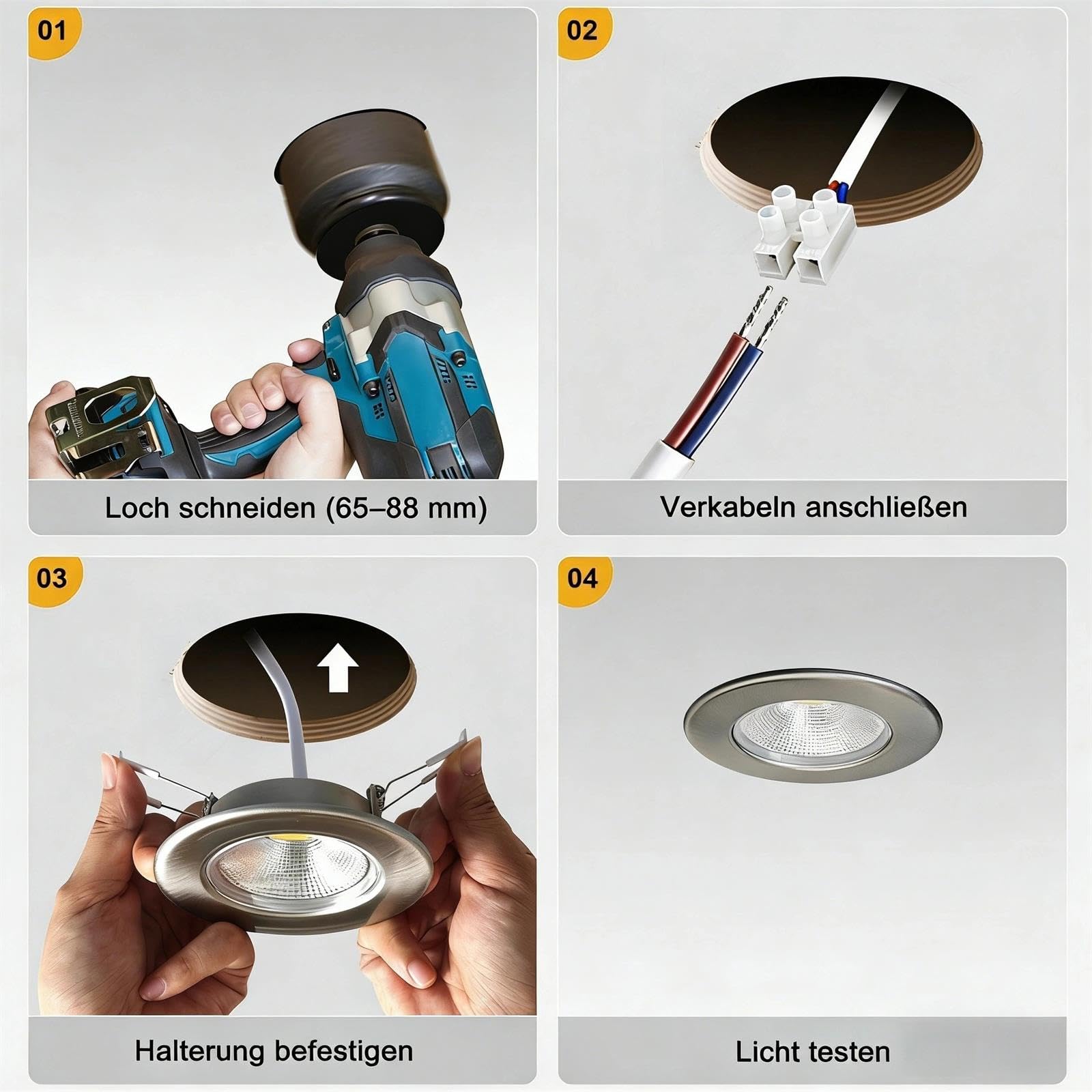 01

Loch schneiden (65–88 mm)

02

Verkabeln anschließen

03

Halterung befestigen

04

Licht testen