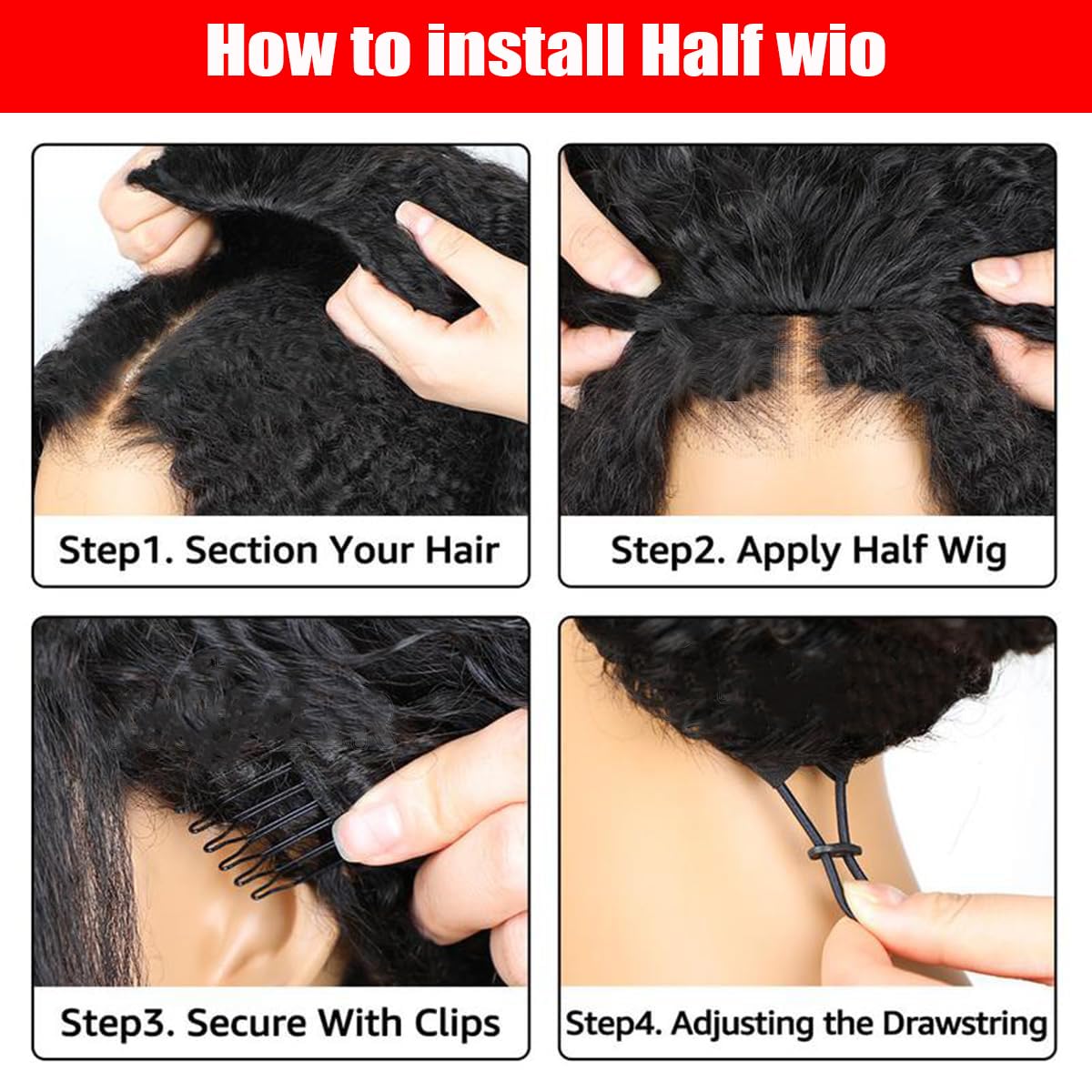 How to install Half wio

Step1. Section Your Hair

Step2. Apply Half Wig

Step3. Secure With Clips

Step4. Adjusting the Drawstring