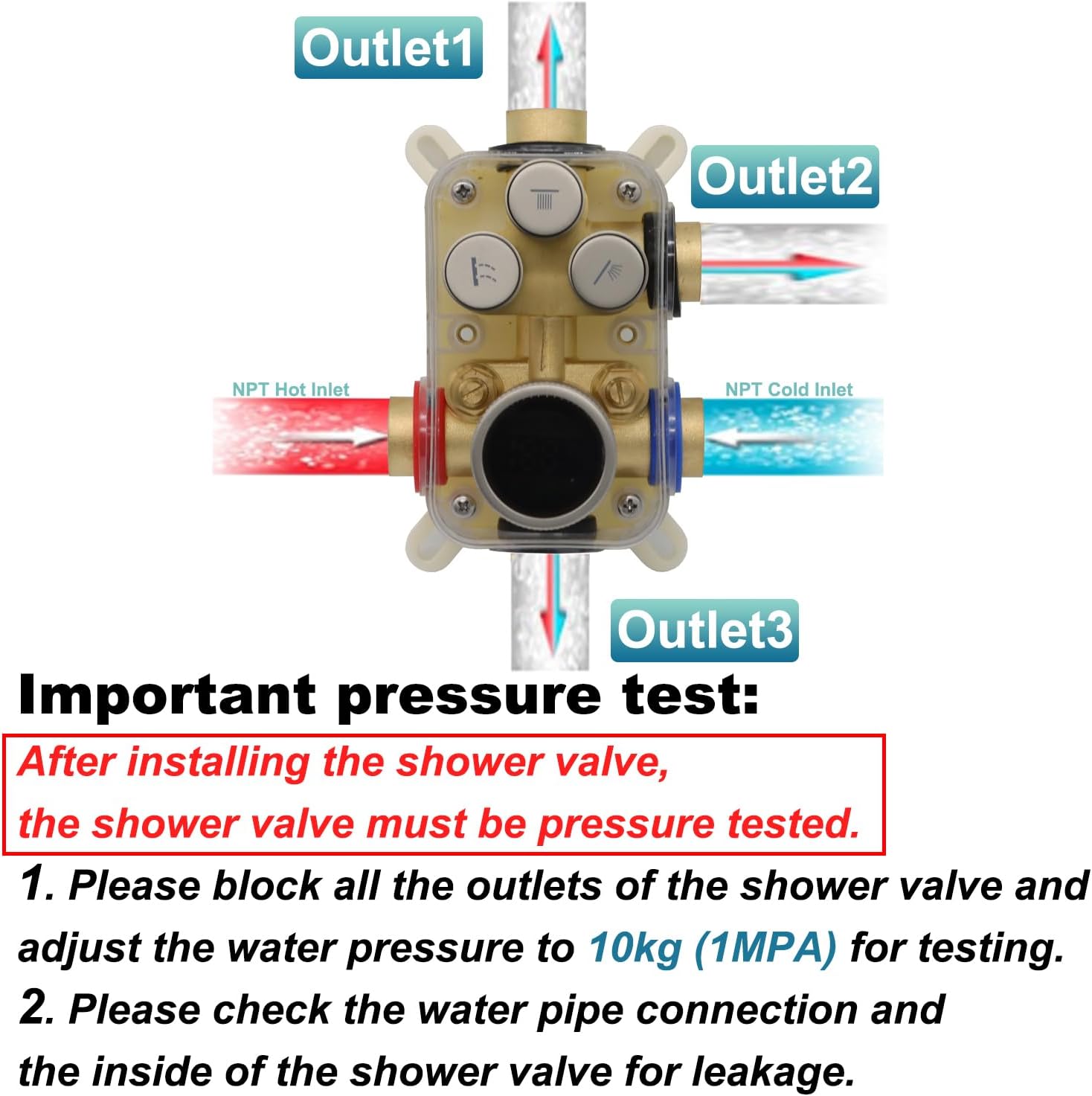 Outlet1

Outlet2

NPT Hot Inlet

NPT Cold Inlet

Outlet3

Important pressure test:

After installing the shower valve,
the shower valve must be pressure tested.

1. Please block all the outlets of the shower valve and adjust the water pressure to 10kg (1MPA) for testing.

2. Please check the water pipe connection and the inside of the shower valve for leakage.