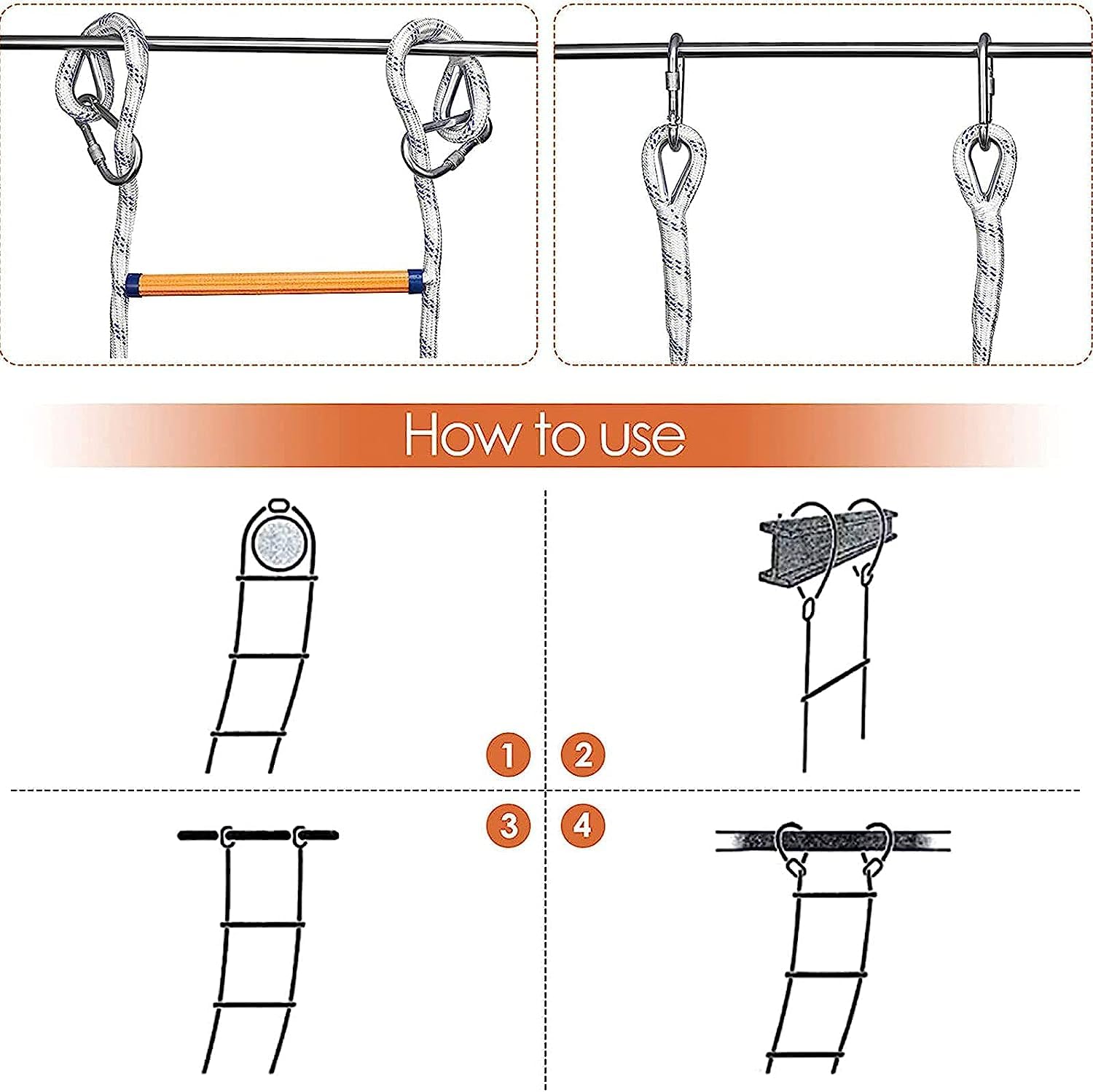 How to use

1

2

3

4