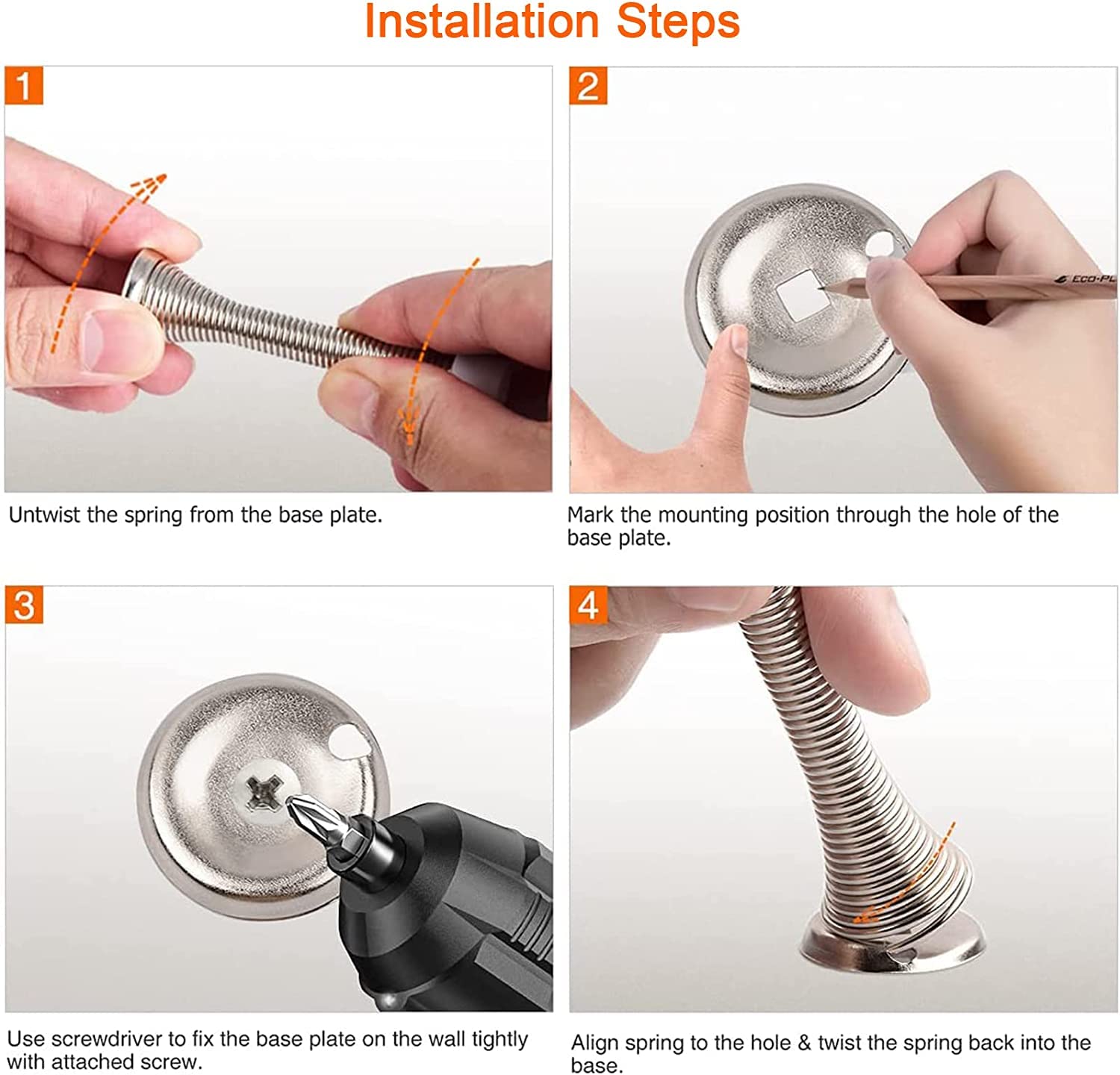 Installation Steps

1

Untwist the spring from the base plate.

2

ECO-PL

Mark the mounting position through the hole of the base plate.

3

Use screwdriver to fix the base plate on the wall tightly with attached screw.

4

Align spring to the hole & twist the spring back into the base.