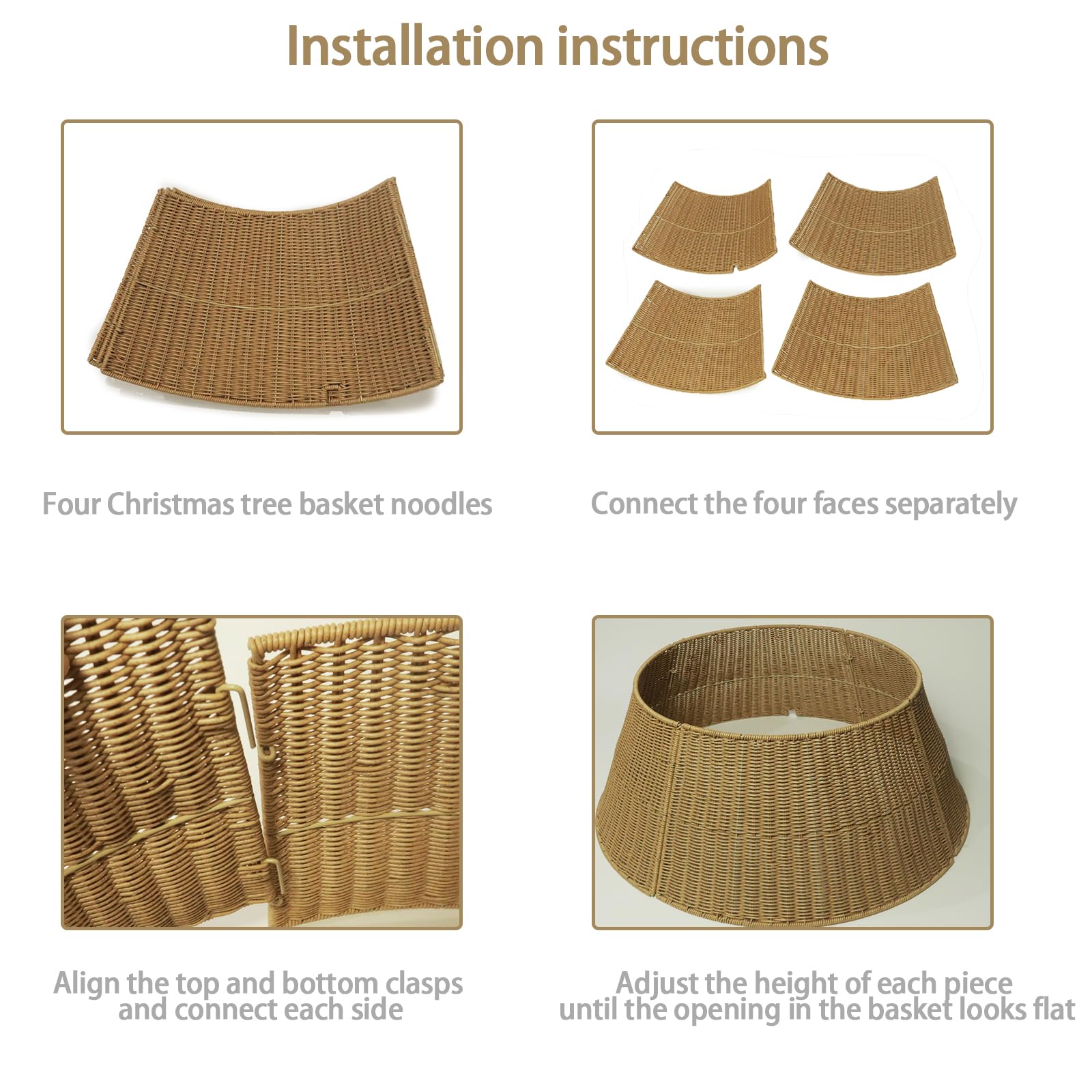 Installation instructions

Four Christmas tree basket noodles

Connect the four faces separately

Align the top and bottom clasps and connect each side

Adjust the height of each piece until the opening in the basket looks flat