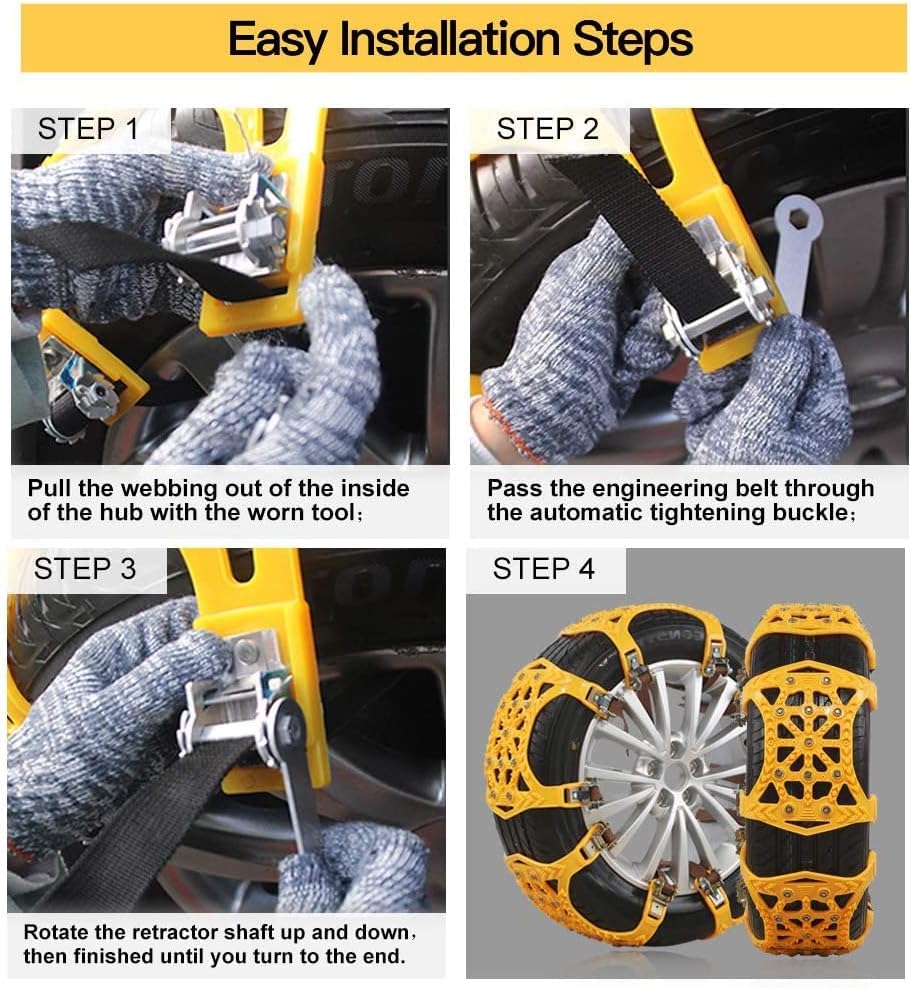 Easy Installation Steps

STEP 1

Pull the webbing out of the inside of the hub with the worn tool;

STEP 2

Pass the engineering belt through the automatic tightening buckle;

STEP 3

Rotate the retractor shaft up and down, then finished until you turn to the end.

STEP 4