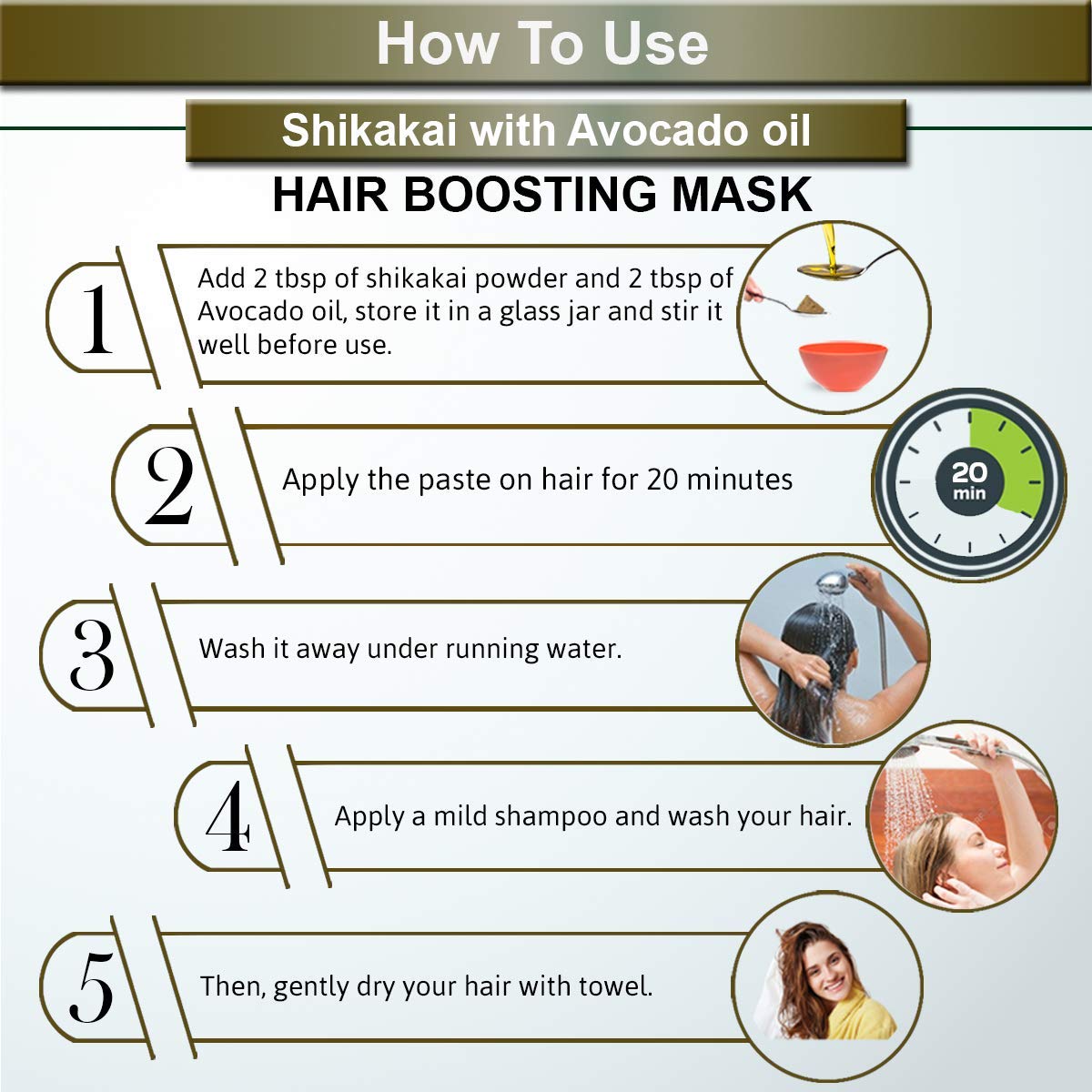 How To Use

Shikakai with Avocado oil

HAIR BOOSTING MASK

1

Add 2 tbsp of shikakai powder and 2 tbsp of Avocado oil, store it in a glass jar and stir it well before use.

2

Apply the paste on hair for 20 minutes

20 min

3

Wash it away under running water.

4

Apply a mild shampoo and wash your hair.

5

Then, gently dry your hair with towel.