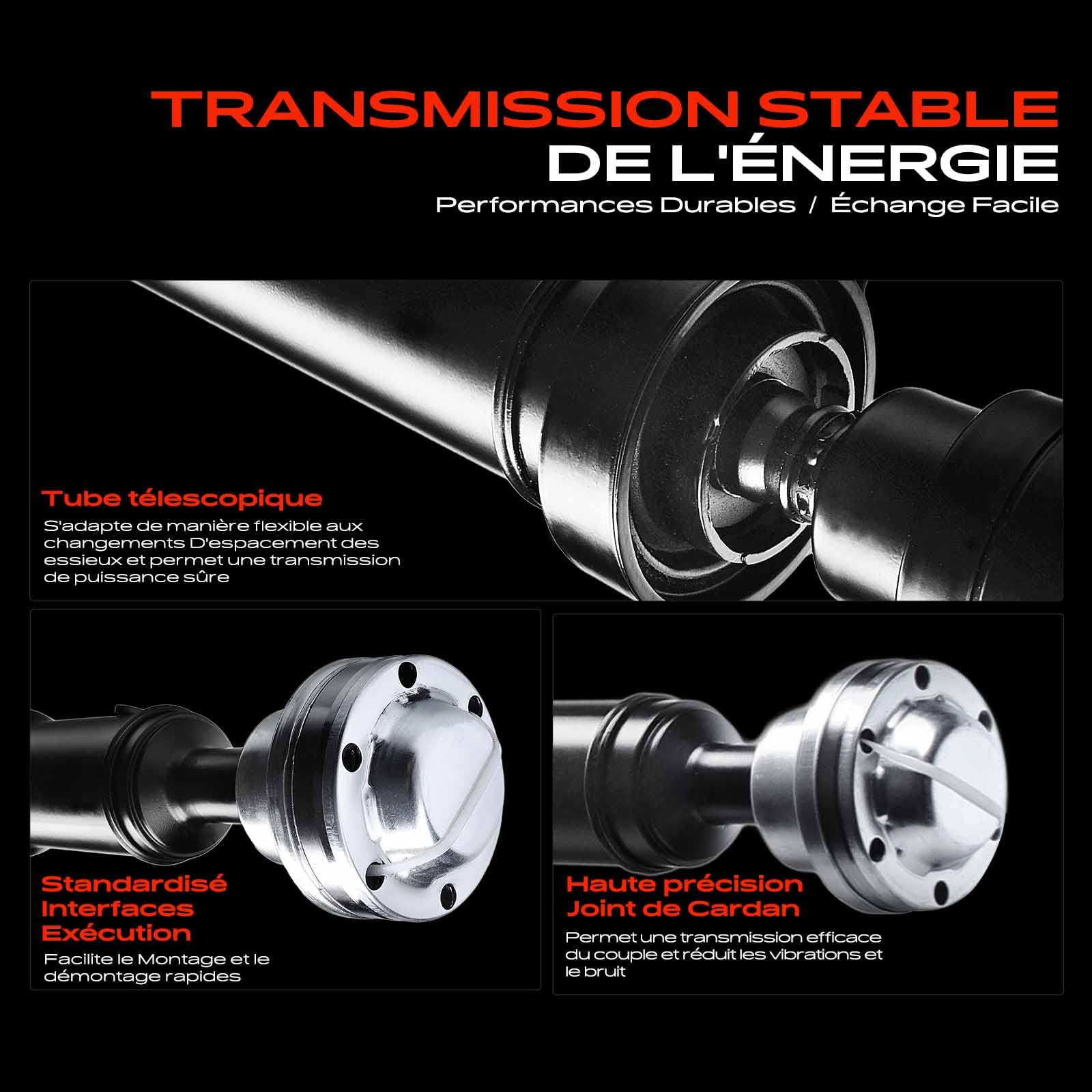 TRANSMISSION STABLE
DE L'ÉNERGIE
Performances Durables / Échange Facile

Tube télescopique
S'adapte de manière flexible aux changements D'espacement des essieux et permet une transmission de puissance sûre

Standardisé
Interfaces
Exécution
Facilite le Montage et le démontage rapides

Haute précision
Joint de Cardan
Permet une transmission efficace du couple et réduit les vibrations et le bruit