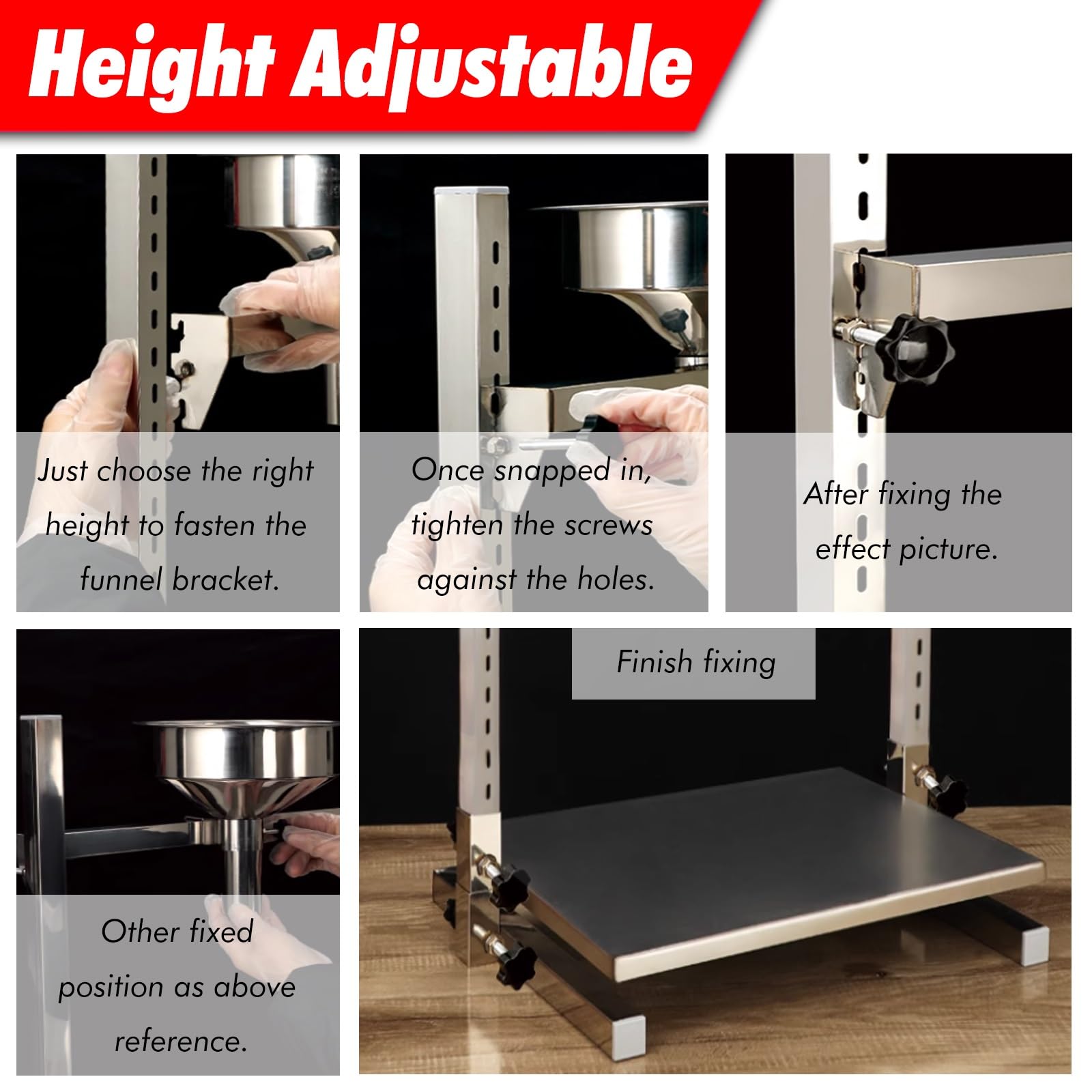 Height Adjustable

Just choose the right height to fasten the funnel bracket.

Once snapped in, tighten the screws against the holes.

After fixing the effect picture.

Other fixed position as above reference.

Finish fixing