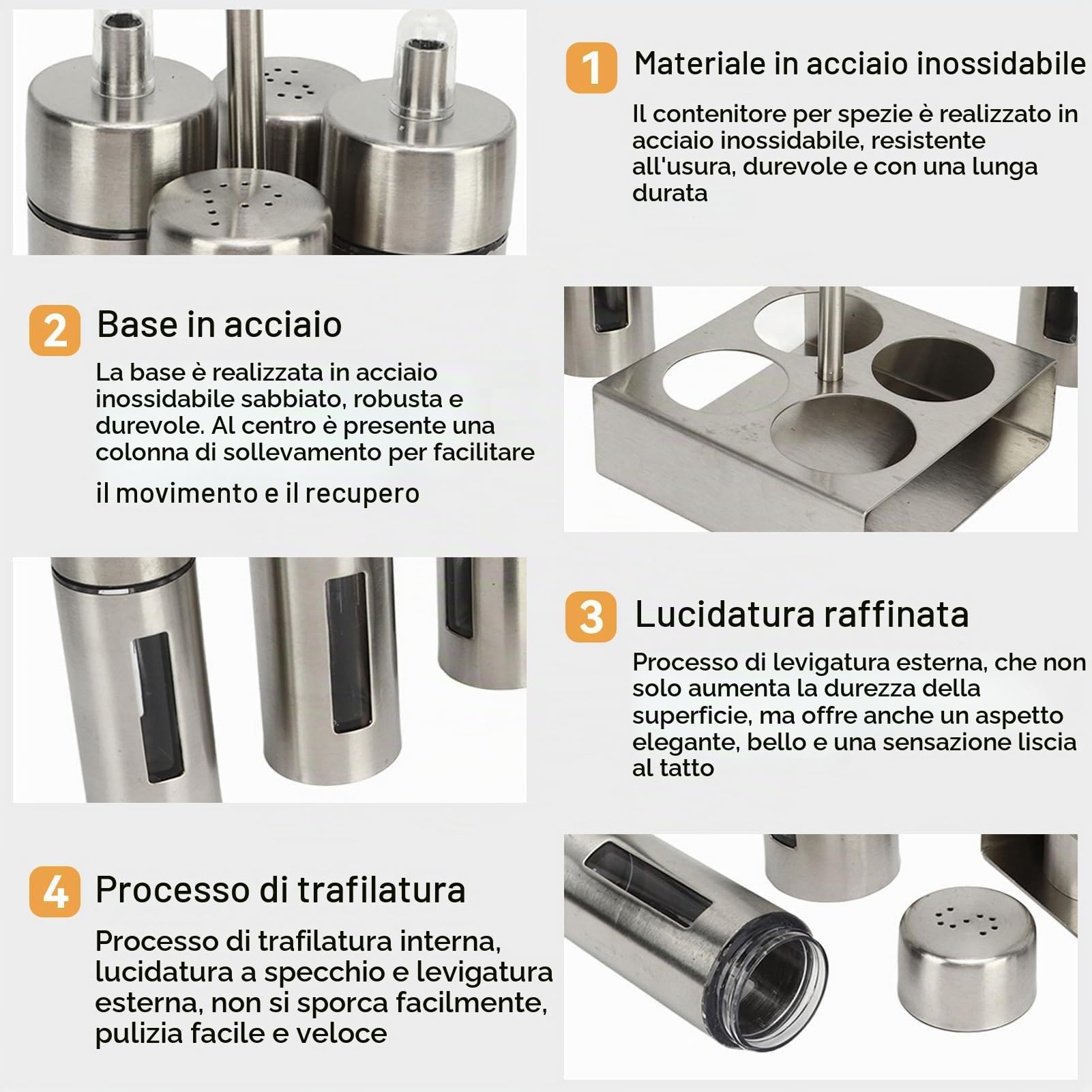 1 Materiale in acciaio inossidabile

Il contenitore per spezie è realizzato in acciaio inossidabile, resistente all'usura, durevole e con una lunga durata

2 Base in acciaio

La base è realizzata in acciaio inossidabile sabbiato, robusta e durevole. Al centro è presente una colonna di sollevamento per facilitare il movimento e il recupero

3 Lucidatura raffinata

Processo di levigatura esterna, che non solo aumenta la durezza della superficie, ma offre anche un aspetto elegante, bello e una sensazione liscia al tatto

4 Processo di trafilatura

Processo di trafilatura interna, lucidatura a specchio e levigatura esterna, non si sporca facilmente, pulizia facile e veloce