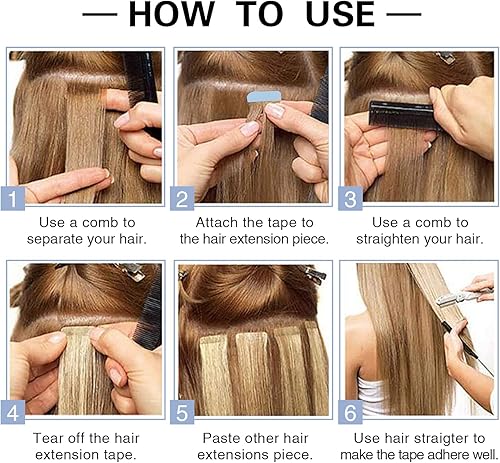 — HOW TO USE —

1
Use a comb to separate your hair.

2
Attach the tape to the hair extension piece.

3
Use a comb to straighten your hair.

4
Tear off the hair extension tape.

5
Paste other hair extensions piece.

6
Use hair straigter to make the tape adhere well.