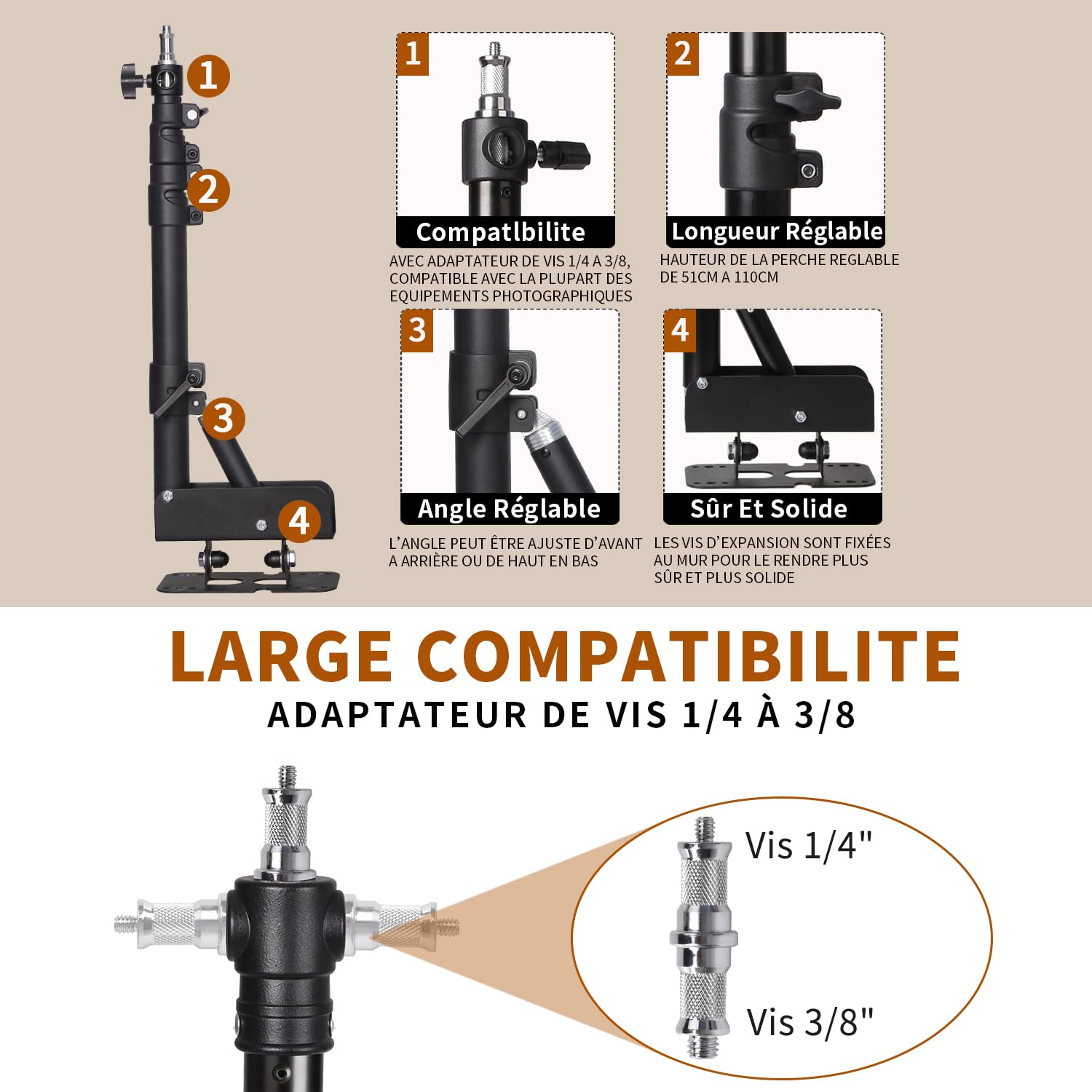 1

2

3

4

1

Compatlbilite

AVEC ADAPTATEUR DE VIS 1/4 A 3/8, COMPATIBLE AVEC LA PLUPART DES EQUIPEMENTS PHOTOGRAPHIQUES

2

Longueur Réglable

HAUTEUR DE LA PERCHE REGLABLE DE 51CM A 110CM

3

Angle Réglable

L'ANGLE PEUT ÊTRE AJUSTE D'AVANT A ARRIÈRE OU DE HAUT EN BAS

4

Sûr Et Solide

LES VIS D'EXPANSION SONT FIXÉES AU MUR POUR LE RENDRE PLUS SÛR ET PLUS SOLIDE

LARGE COMPATIBILITE

ADAPTATEUR DE VIS 1/4 À 3/8

Vis 1/4"

Vis 3/8"