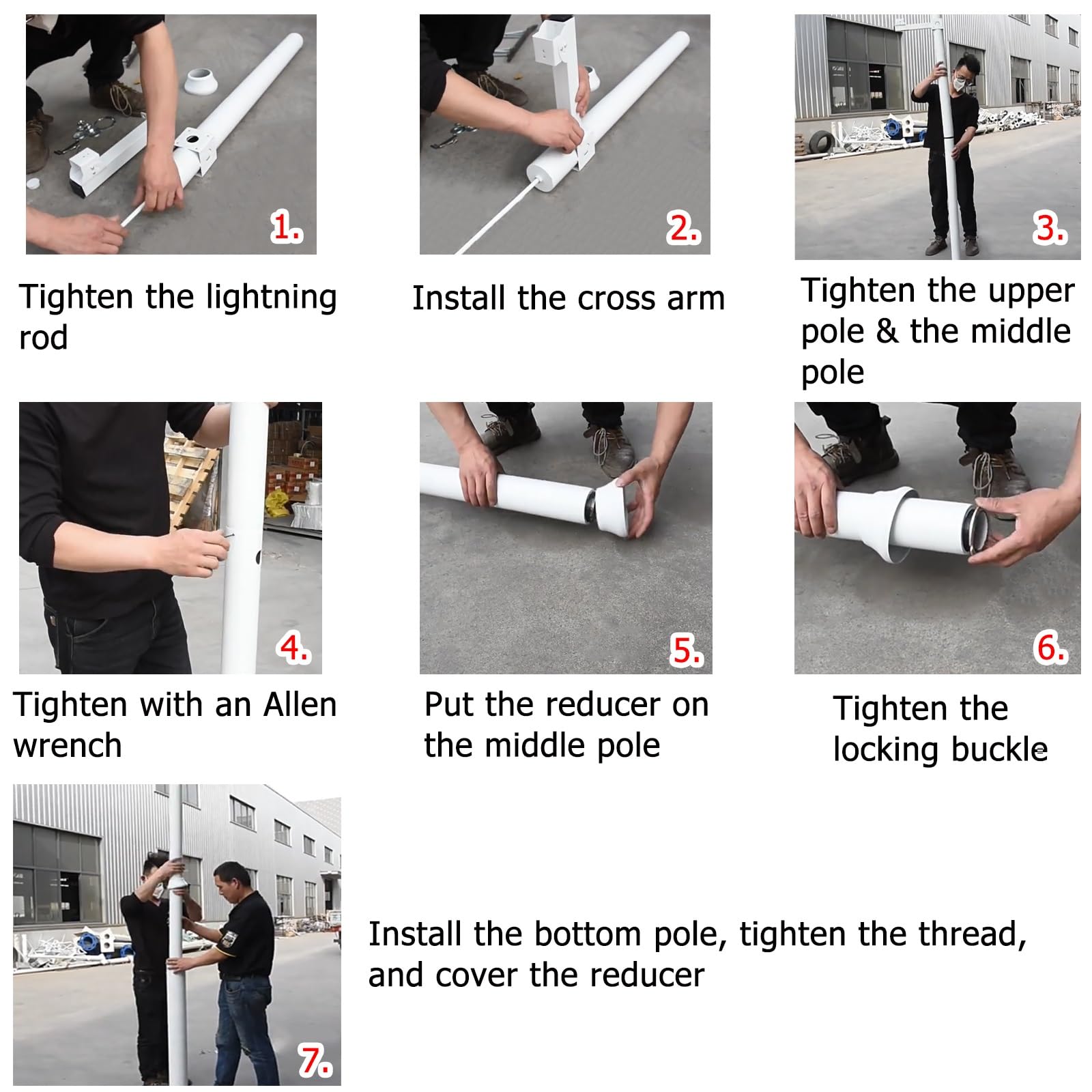 1.

Tighten the lightning rod

2.

Install the cross arm

3.

Tighten the upper pole & the middle pole

4.

Tighten with an Allen wrench

5.

Put the reducer on the middle pole

6.

Tighten the locking buckle

7.

Install the bottom pole, tighten the thread, and cover the reducer