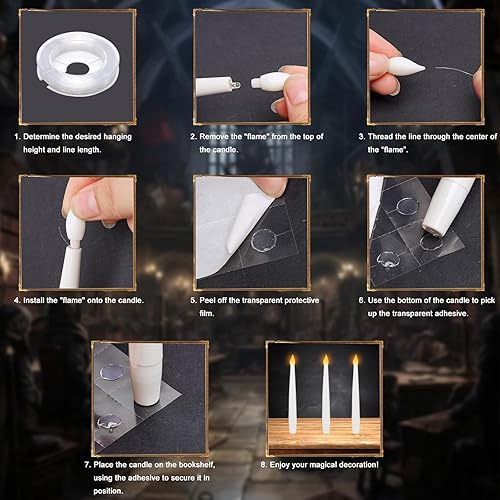 1. Determine the desired hanging height and line length.

2. Remove the "flame" from the top of the candle.

3. Thread the line through the center of the "flame".

4. Install the "flame" onto the candle.

5. Peel off the transparent protective film.

6. Use the bottom of the candle to pick up the transparent adhesive.

7. Place the candle on the bookshelf, using the adhesive to secure it in position.

8. Enjoy your magical decoration!