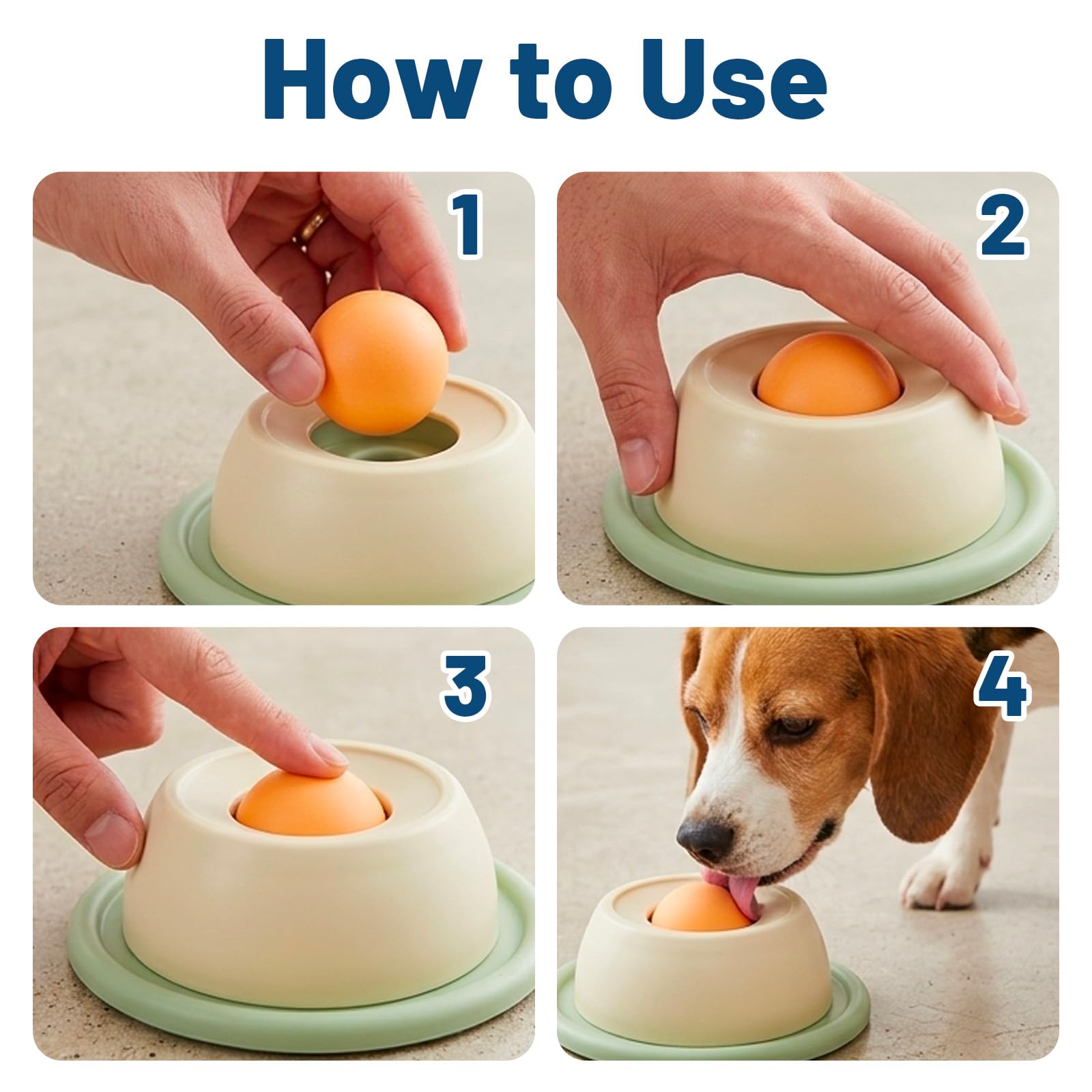 How to Use

1

2

3

4