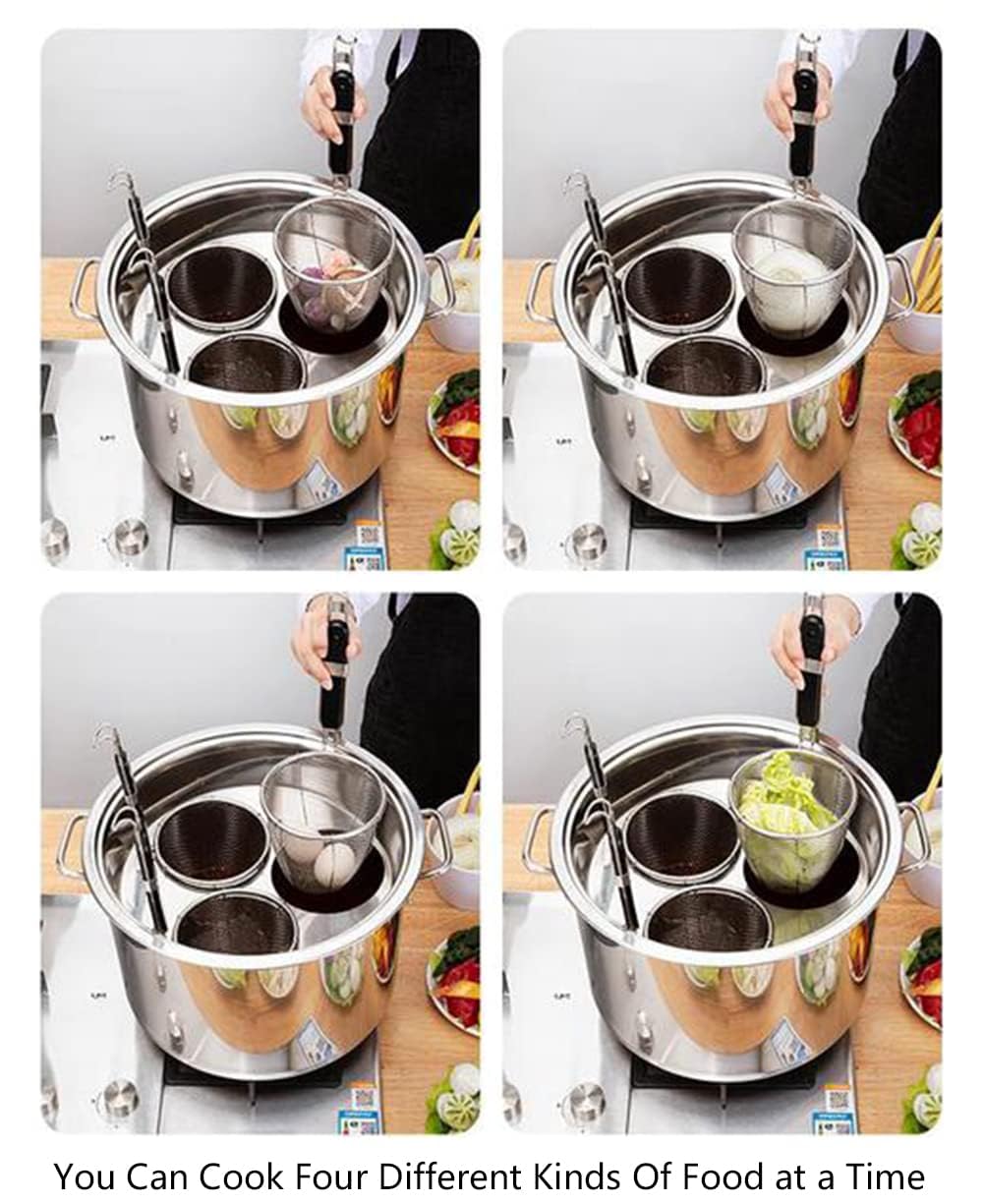 You Can Cook Four Different Kinds Of Food at a Time