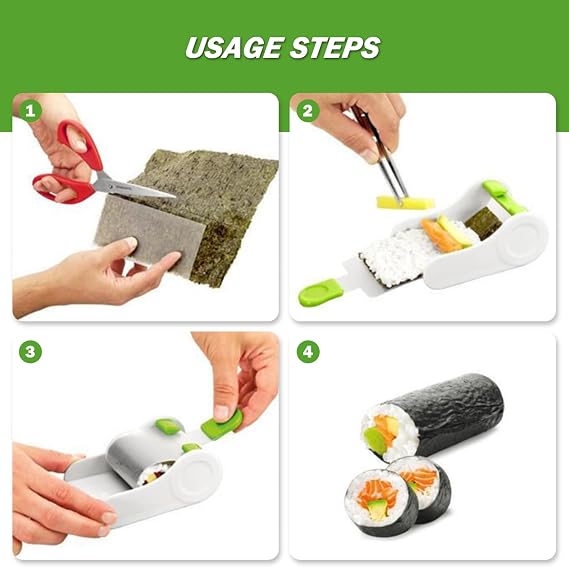 USAGE STEPS

1

2

3

4